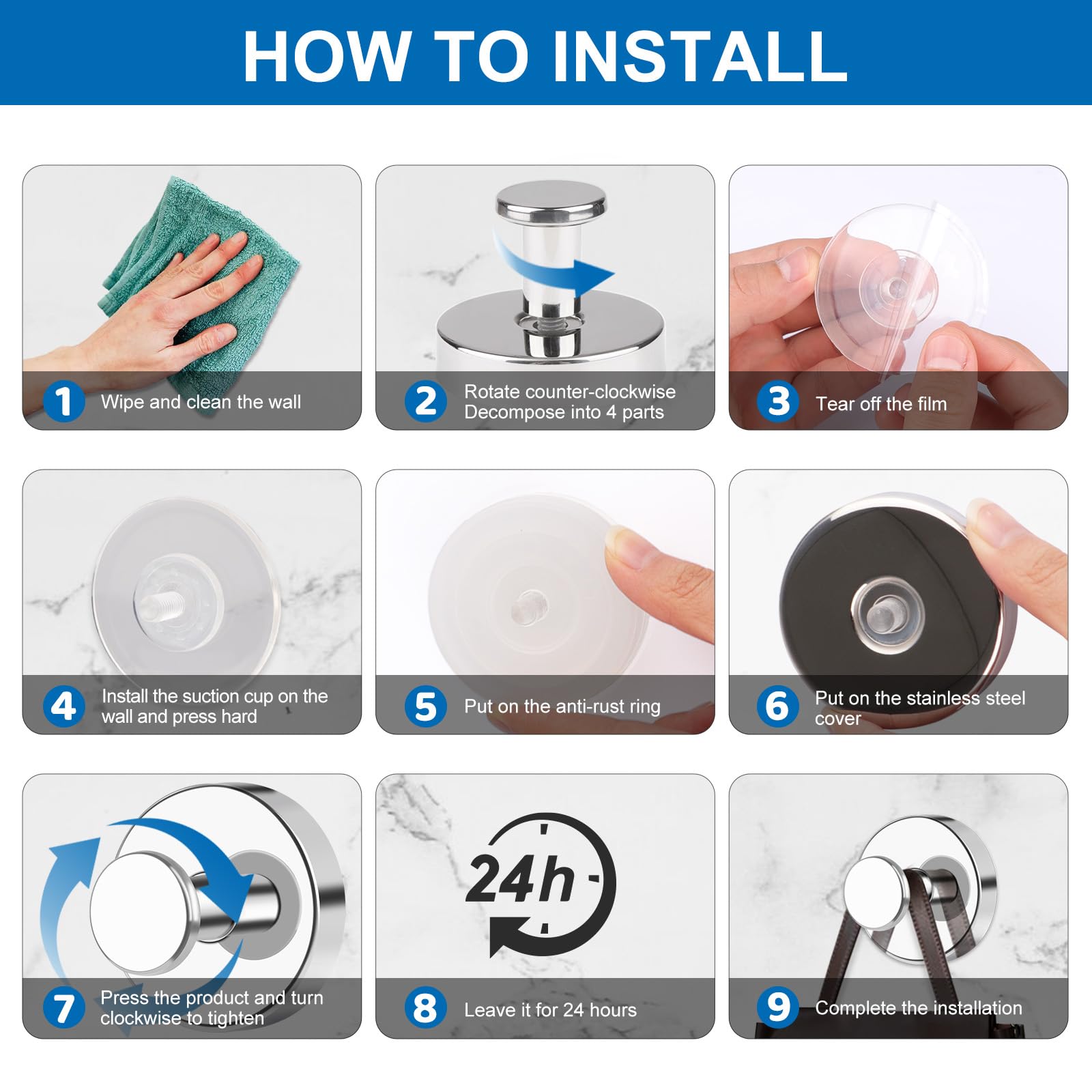 HOW TO INSTALL

1 Wipe and clean the wall

2 Rotate counter-clockwise Decompose into 4 parts

3 Tear off the film

4 Install the suction cup on the wall and press hard

5 Put on the anti-rust ring

6 Put on the stainless steel cover

7 Press the product and turn clockwise to tighten

24h

8 Leave it for 24 hours

9 Complete the installation