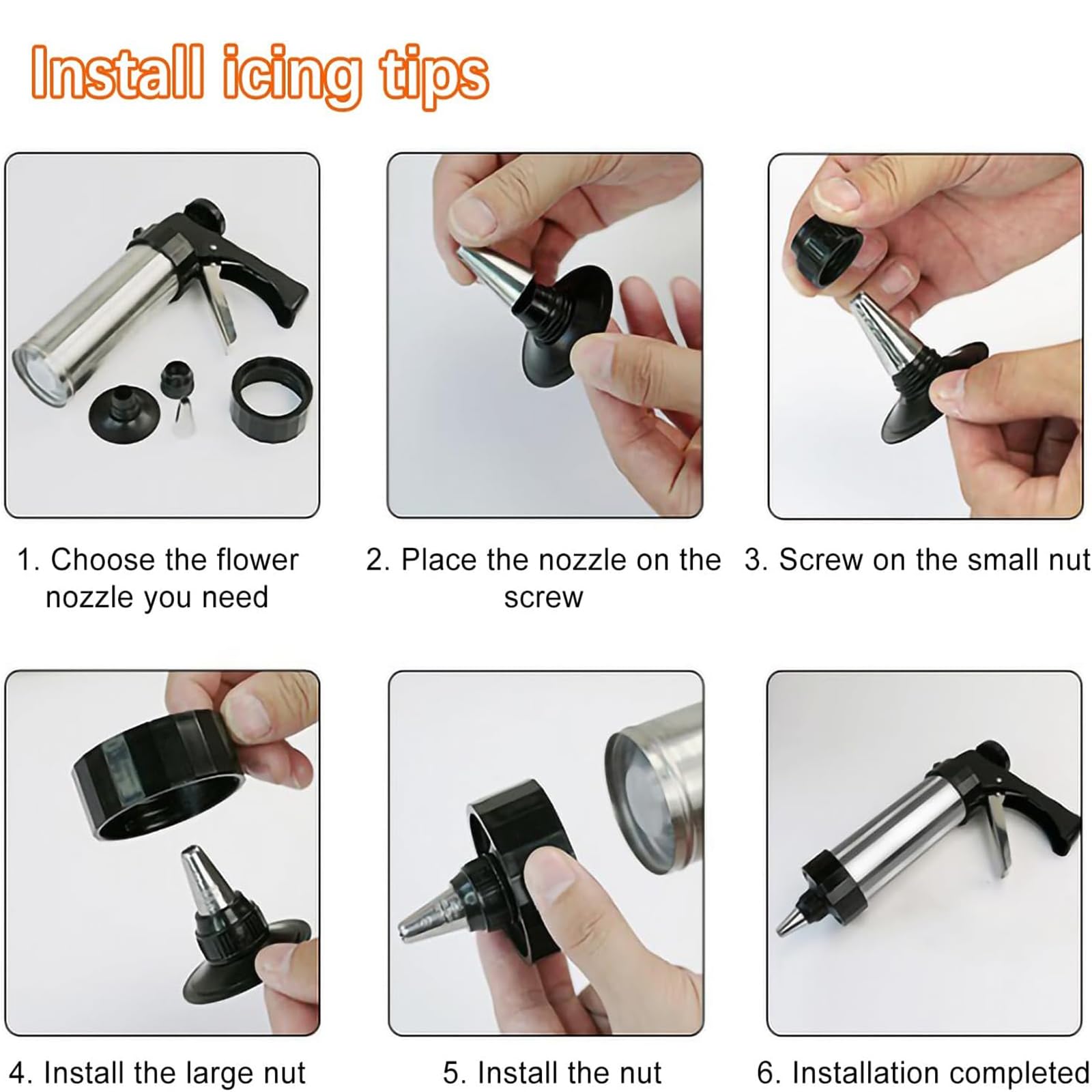 Install icing tips

1. Choose the flower nozzle you need

2. Place the nozzle on the screw

3. Screw on the small nut

4. Install the large nut

5. Install the nut

6. Installation completed