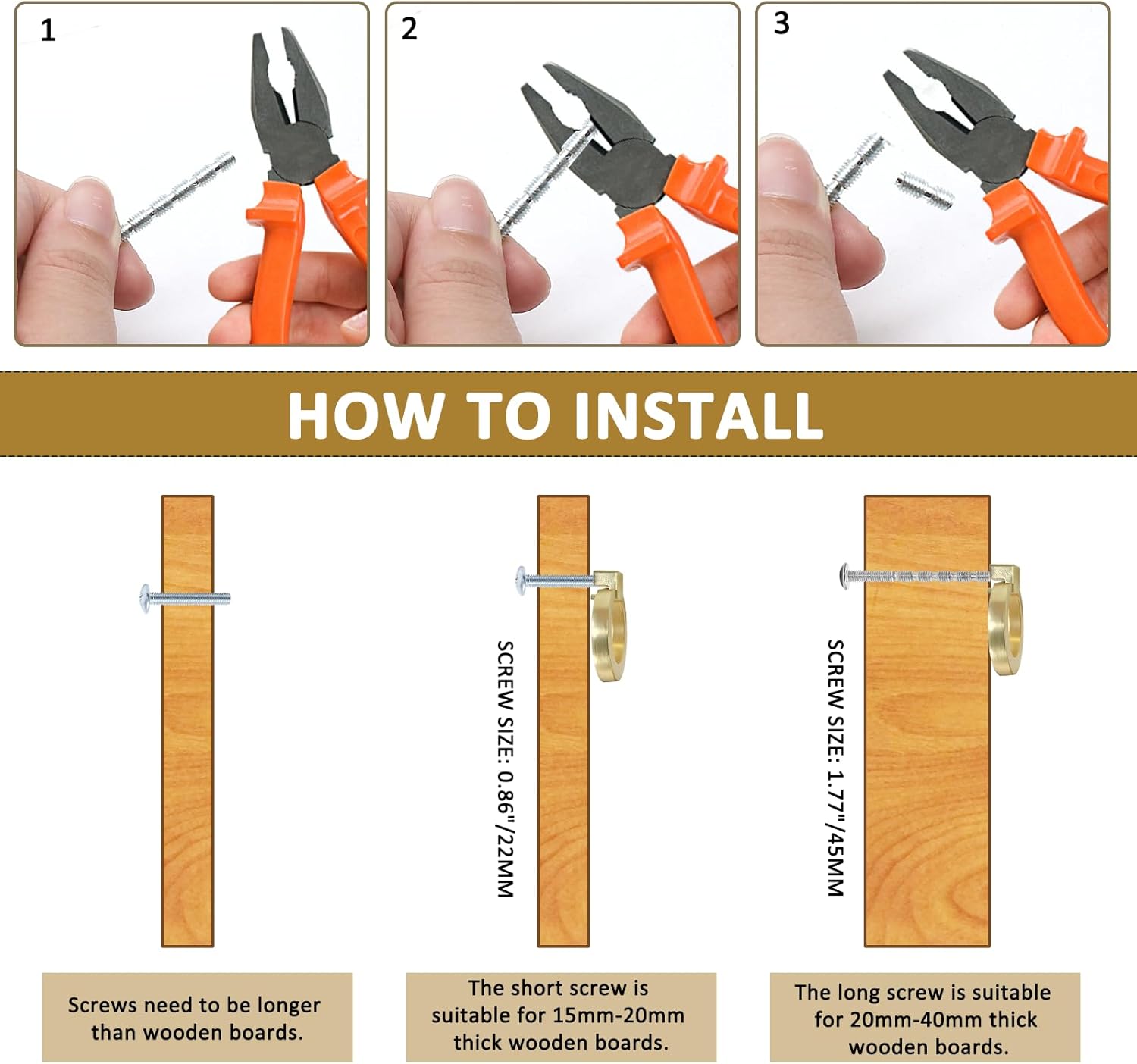 1

2

3

HOW TO INSTALL

SCREW SIZE: 0.86"/22MM

SCREW SIZE: 1.77"/45MM

Screws need to be longer than wooden boards.

The short screw is suitable for 15mm-20mm thick wooden boards.

The long screw is suitable for 20mm-40mm thick wooden boards.