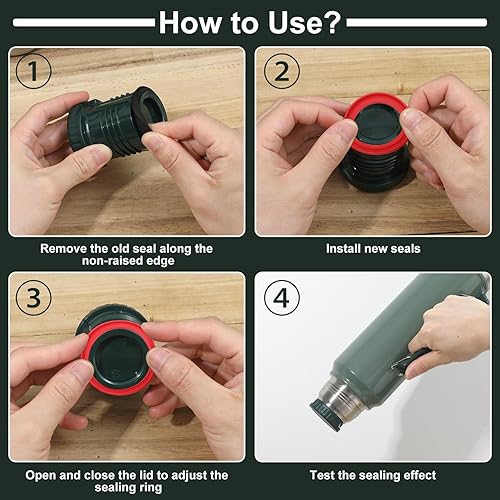 How to Use?

1

Remove the old seal along the non-raised edge

2

Install new seals

3

Open and close the lid to adjust the sealing ring

4

Test the sealing effect