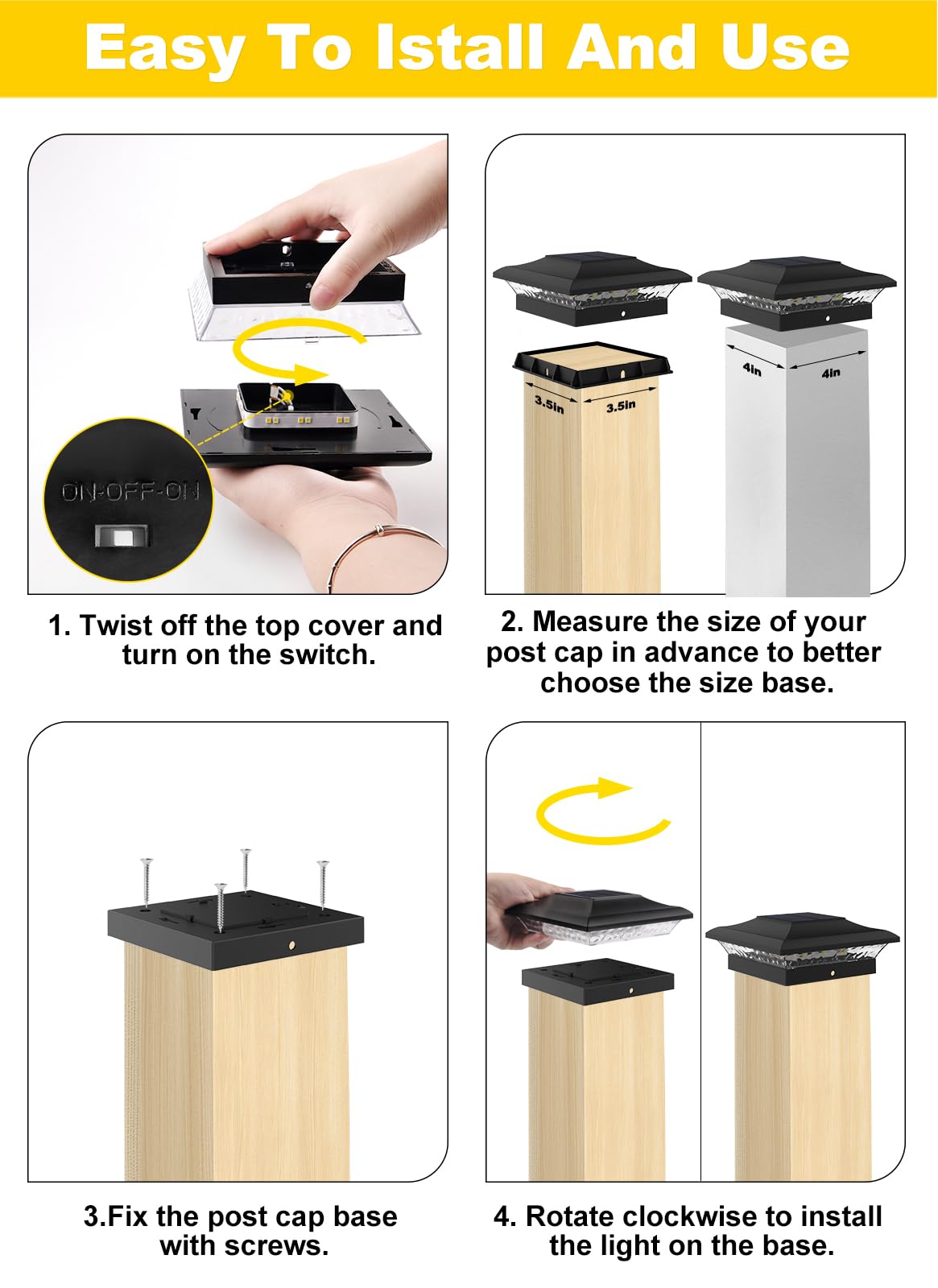 Easy To Istall And Use

ON-OFF-ON

1. Twist off the top cover and turn on the switch.

3.5in
3.5in
4in
4in

2. Measure the size of your post cap in advance to better choose the size base.

3.Fix the post cap base with screws.

4. Rotate clockwise to install the light on the base.