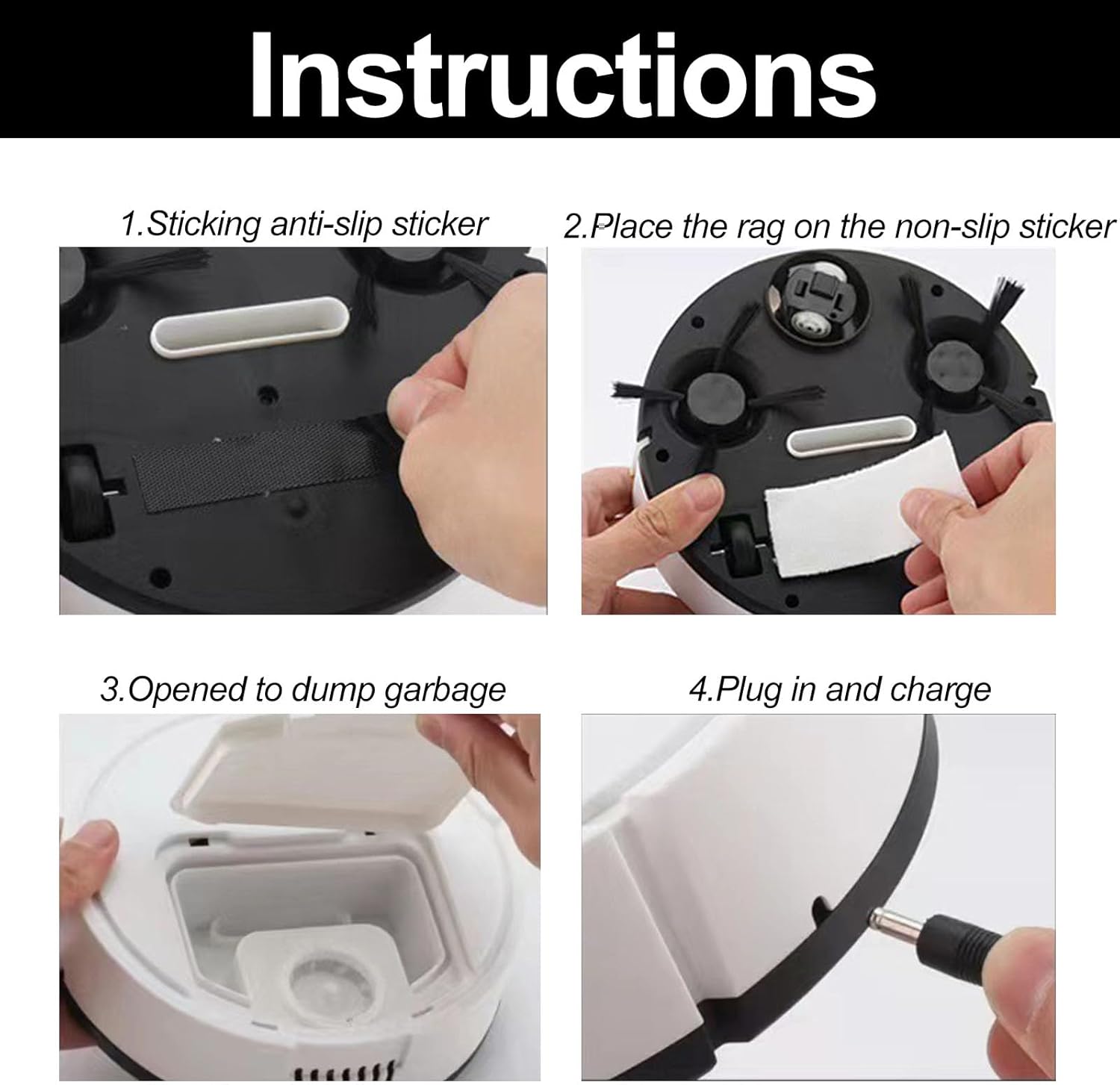 Instructions

1.Sticking anti-slip sticker

2.Place the rag on the non-slip sticker

3.Opened to dump garbage

4.Plug in and charge