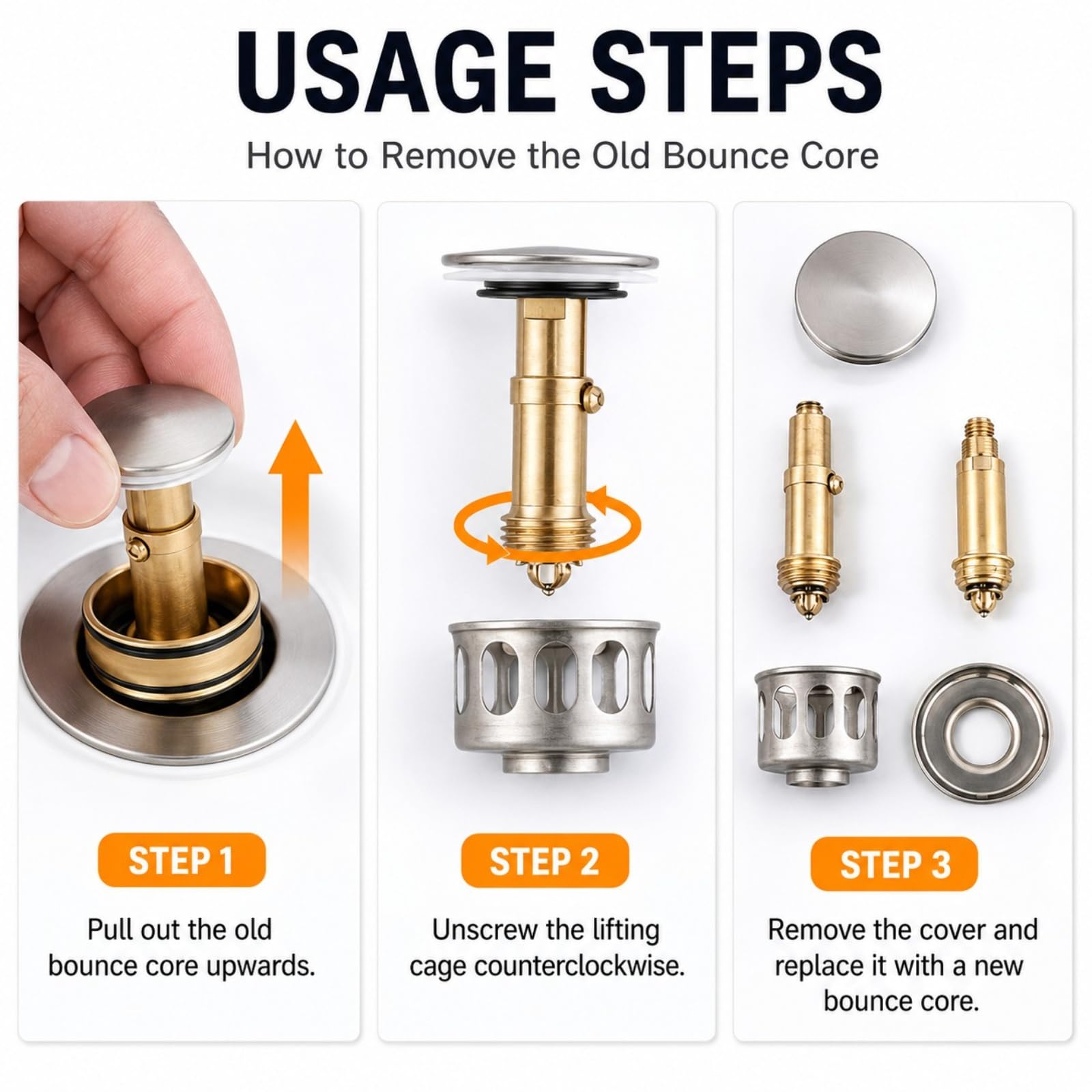 USAGE STEPS

How to Remove the Old Bounce Core

STEP 1

Pull out the old bounce core upwards.

STEP 2

Unscrew the lifting cage counterclockwise.

STEP 3

Remove the cover and replace it with a new bounce core.