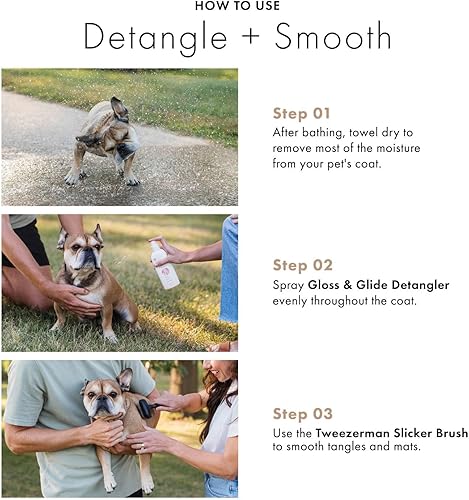 HOW TO USE

Detangle + Smooth

Step 01
After bathing, towel dry to remove most of the moisture from your pet's coat.

Step 02
Spray Gloss & Glide Detangler evenly throughout the coat.

Step 03
Use the Tweezerman Slicker Brush to smooth tangles and mats.