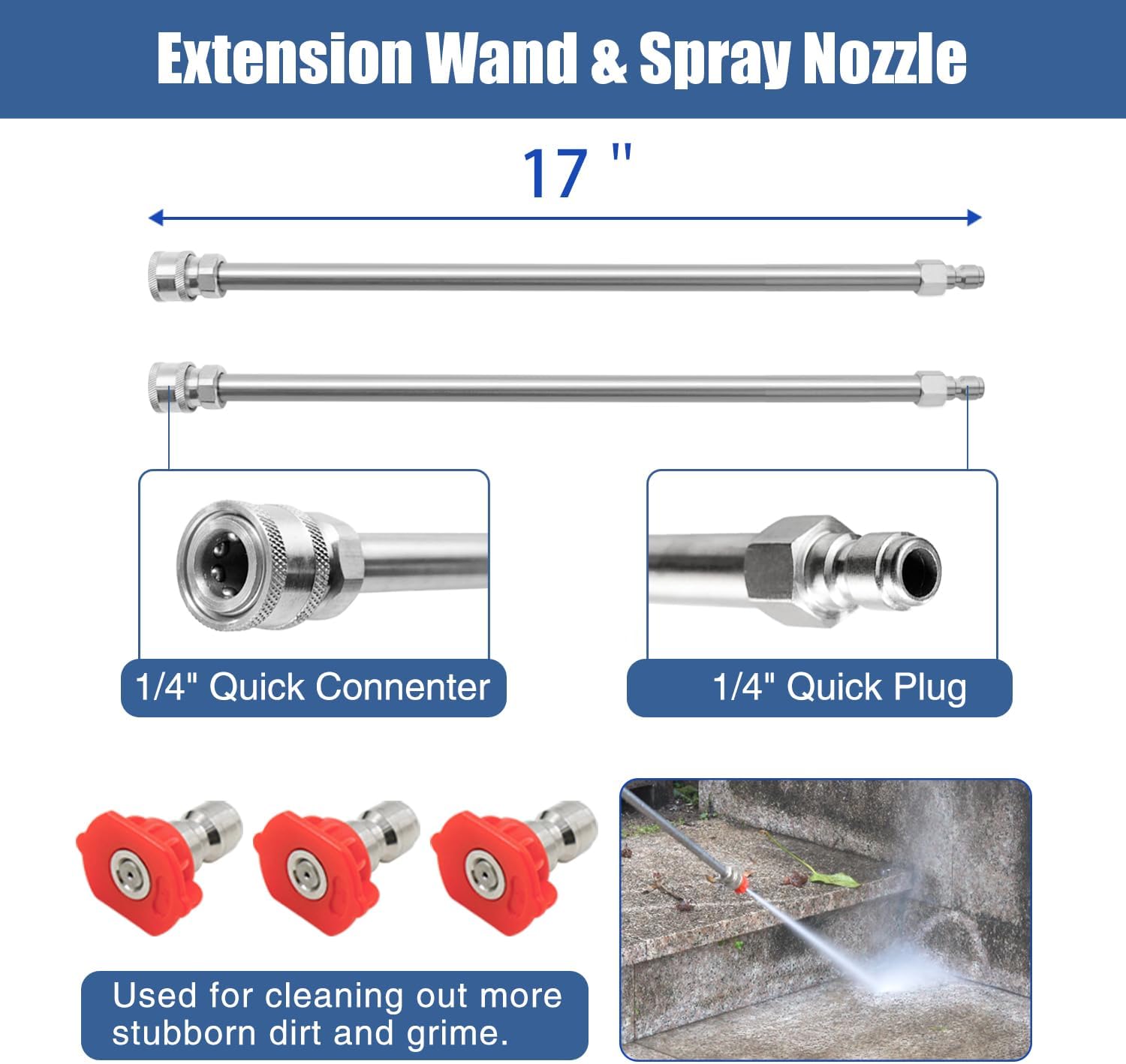 Extension Wand & Spray Nozzle

17 "

1/4" Quick Connenter

1/4" Quick Plug

Used for cleaning out more stubborn dirt and grime.