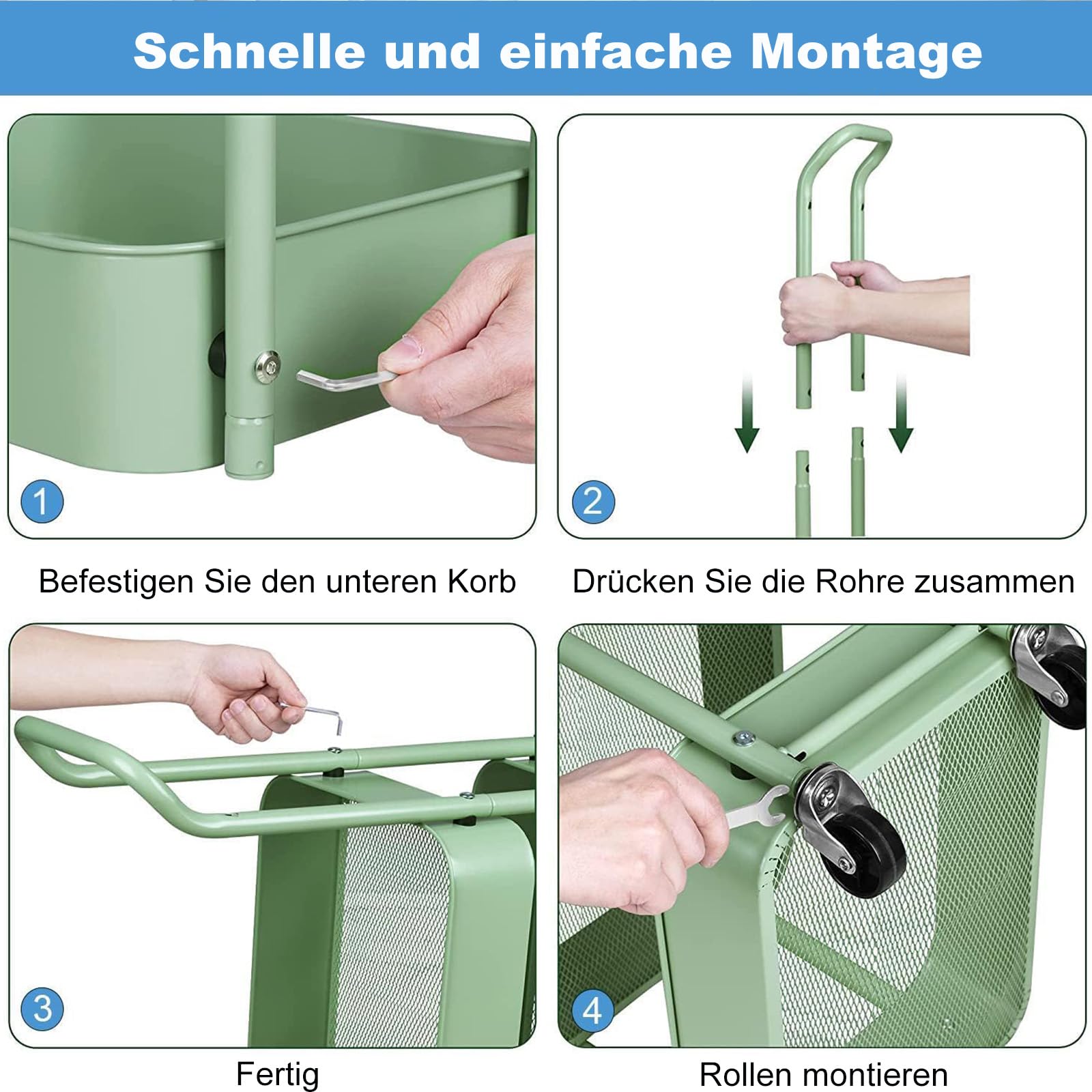 Schnelle und einfache Montage

1

Befestigen Sie den unteren Korb

2

Drücken Sie die Rohre zusammen

3

Fertig

4

Rollen montieren