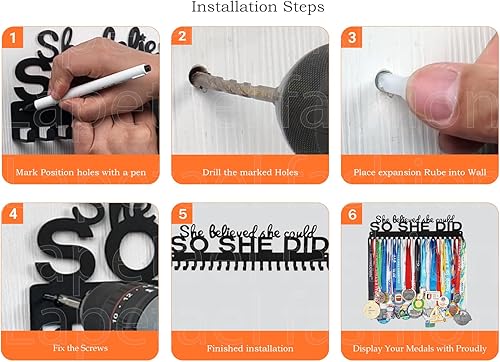 Installation Steps

1

Mark Position holes with a pen

2

Drill the marked Holes

3

Place expansion Rube into Wall

4

Fix the Screws

5

She believed she could
SO SHE DID

Finished installation

6

She believed she could
SO SHE DID

Display Your Medals with Proudly