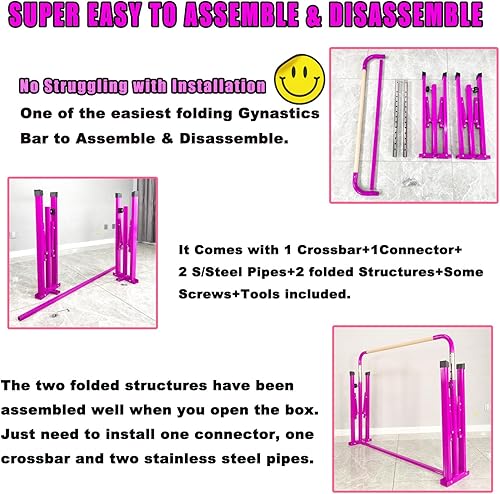 SUPER EASY TO ASSEMBLE & DISASSEMBLE

No Struggling with Installation

One of the easiest folding Gynastics Bar to Assemble & Disassemble.

It Comes with 1 Crossbar+1Connector+ 2 S/Steel Pipes+2 folded Structures+Some Screws+Tools included.

The two folded structures have been assembled well when you open the box. Just need to install one connector, one crossbar and two stainless steel pipes.