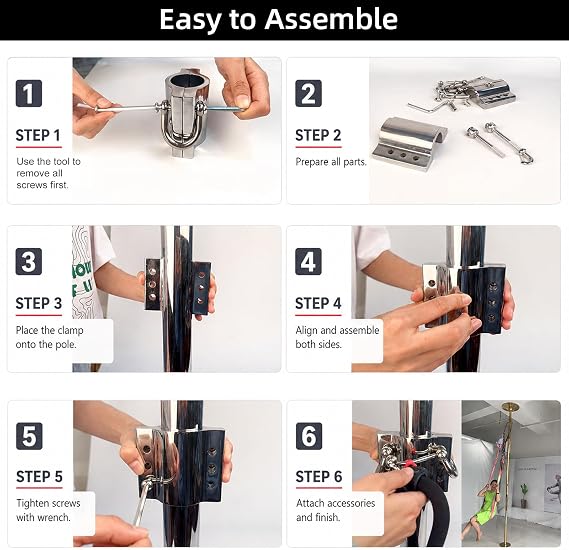 Easy to Assemble

1

STEP 1

Use the tool to remove all screws first.

2

STEP 2

Prepare all parts.

3

STEP 3

Place the clamp onto the pole.

4

STEP 4

Align and assemble both sides.

5

STEP 5

Tighten screws with wrench.

6

STEP 6

Attach accessories and finish.