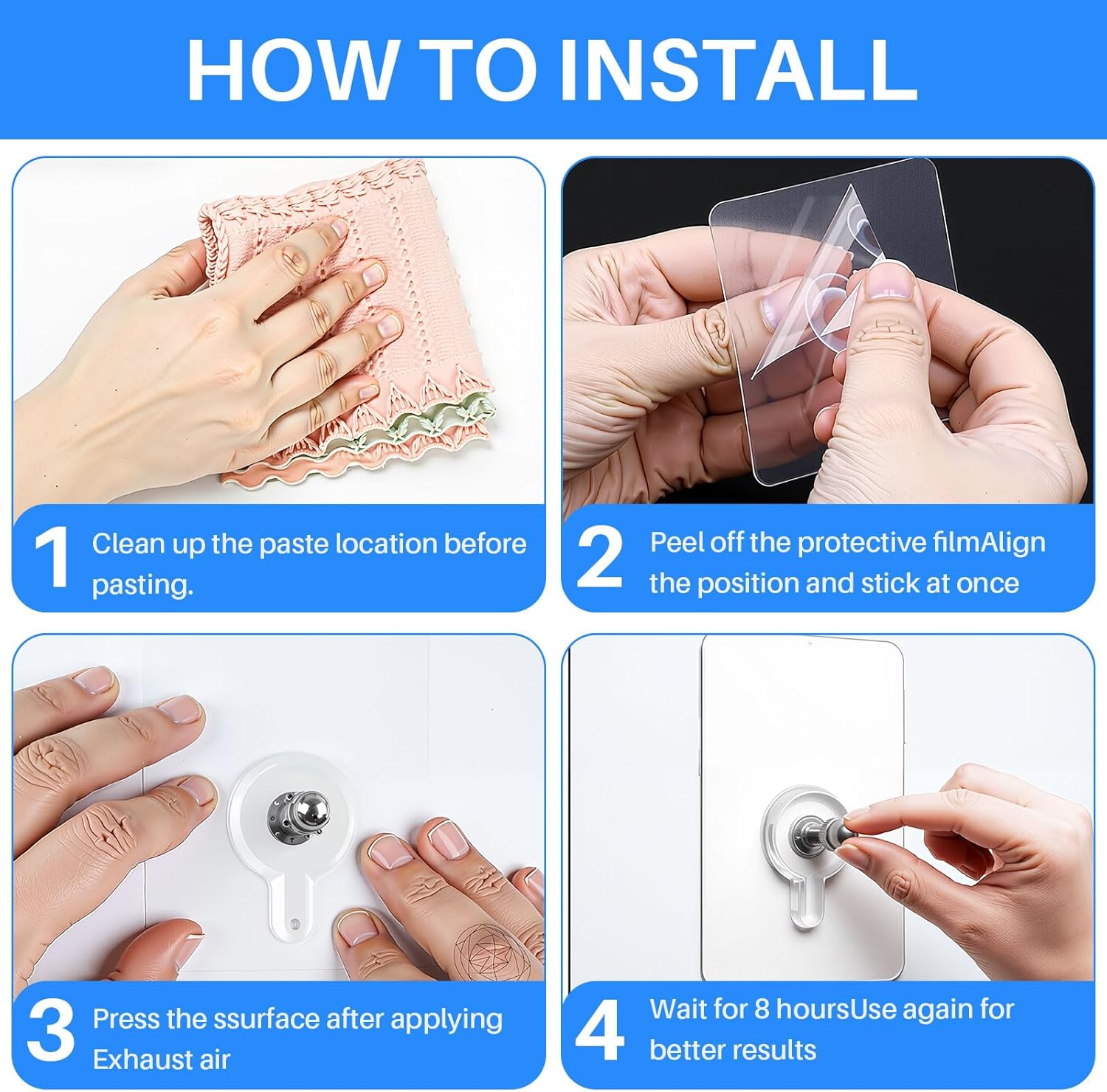 HOW TO INSTALL

1 Clean up the paste location before pasting.

2 Peel off the protective filmAlign the position and stick at once

3 Press the ssurface after applying Exhaust air

4 Wait for 8 hoursUse again for better results