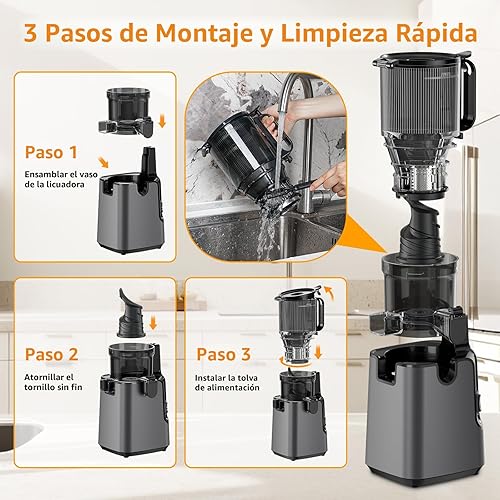 3 Pasos de Montaje y Limpieza Rápida

Paso 1

Ensamblar el vaso de la licuadora

Paso 2

Atornillar el tornillo sin fin

Paso 3

Instalar la tolva de alimentación