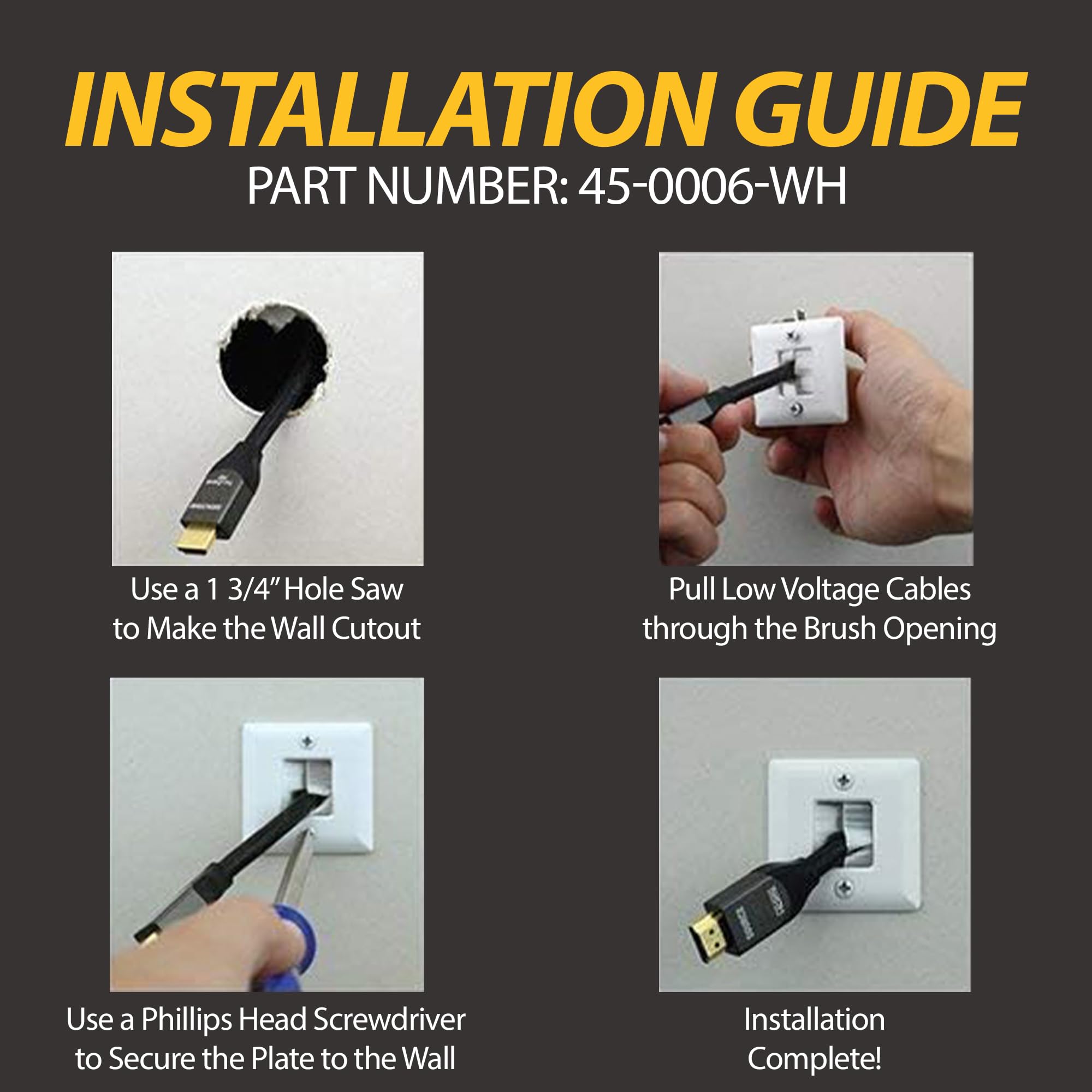 INSTALLATION GUIDE
PART NUMBER: 45-0006-WH

Use a 1 3/4" Hole Saw to Make the Wall Cutout

Pull Low Voltage Cables through the Brush Opening

Use a Phillips Head Screwdriver to Secure the Plate to the Wall

Installation Complete!