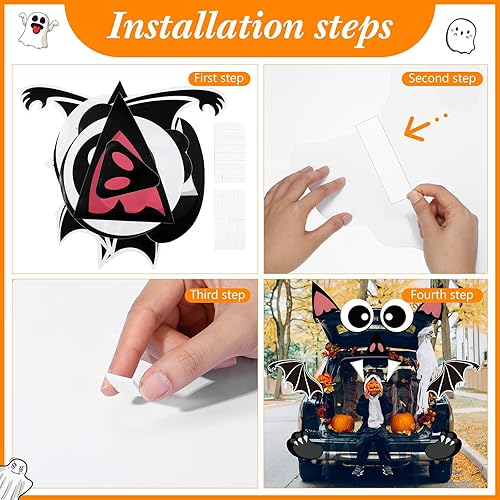 Installation steps

First step

Second step

Third step

Fourth step