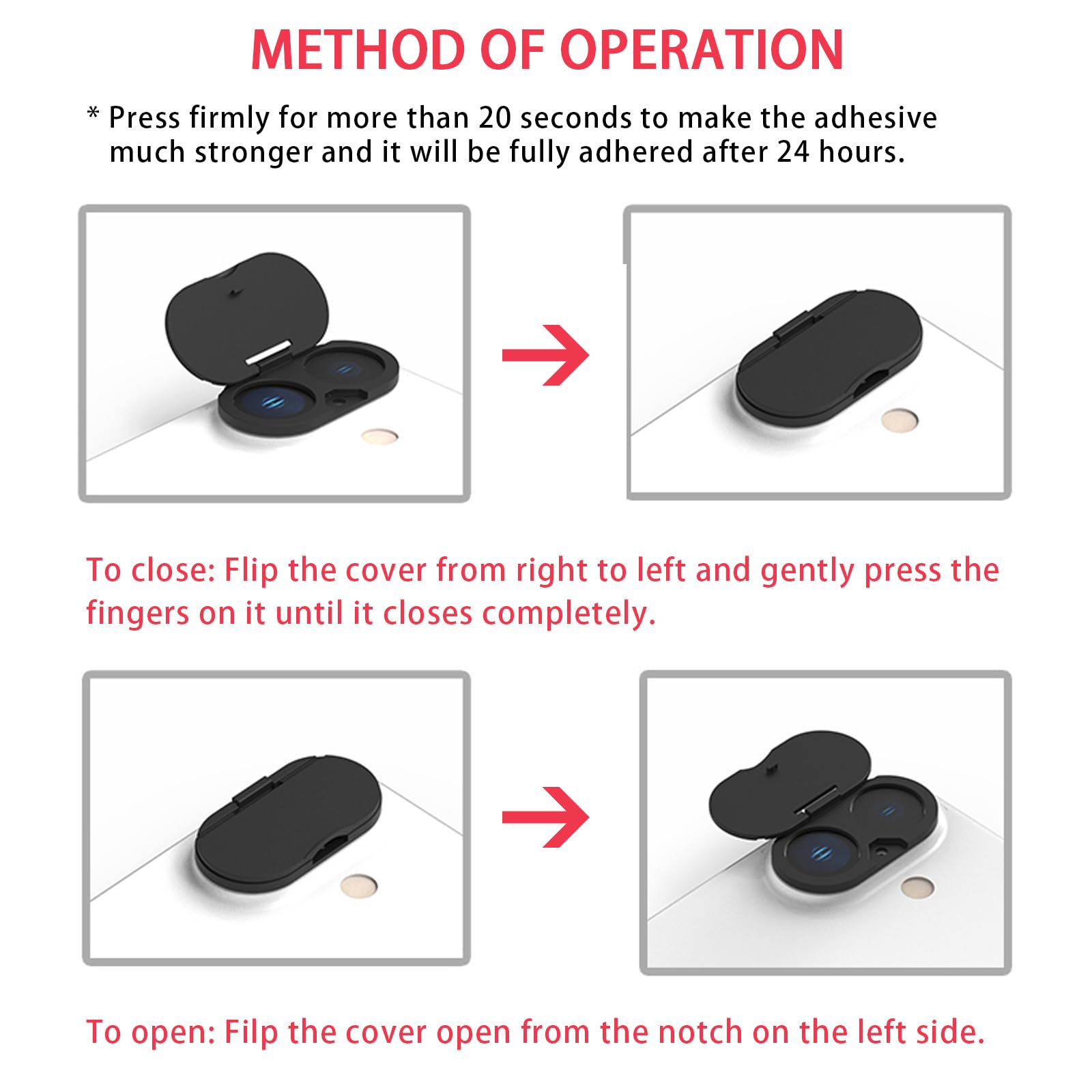 METHOD OF OPERATION

* Press firmly for more than 20 seconds to make the adhesive much stronger and it will be fully adhered after 24 hours.

To close: Flip the cover from right to left and gently press the fingers on it until it closes completely.

To open: Filp the cover open from the notch on the left side.