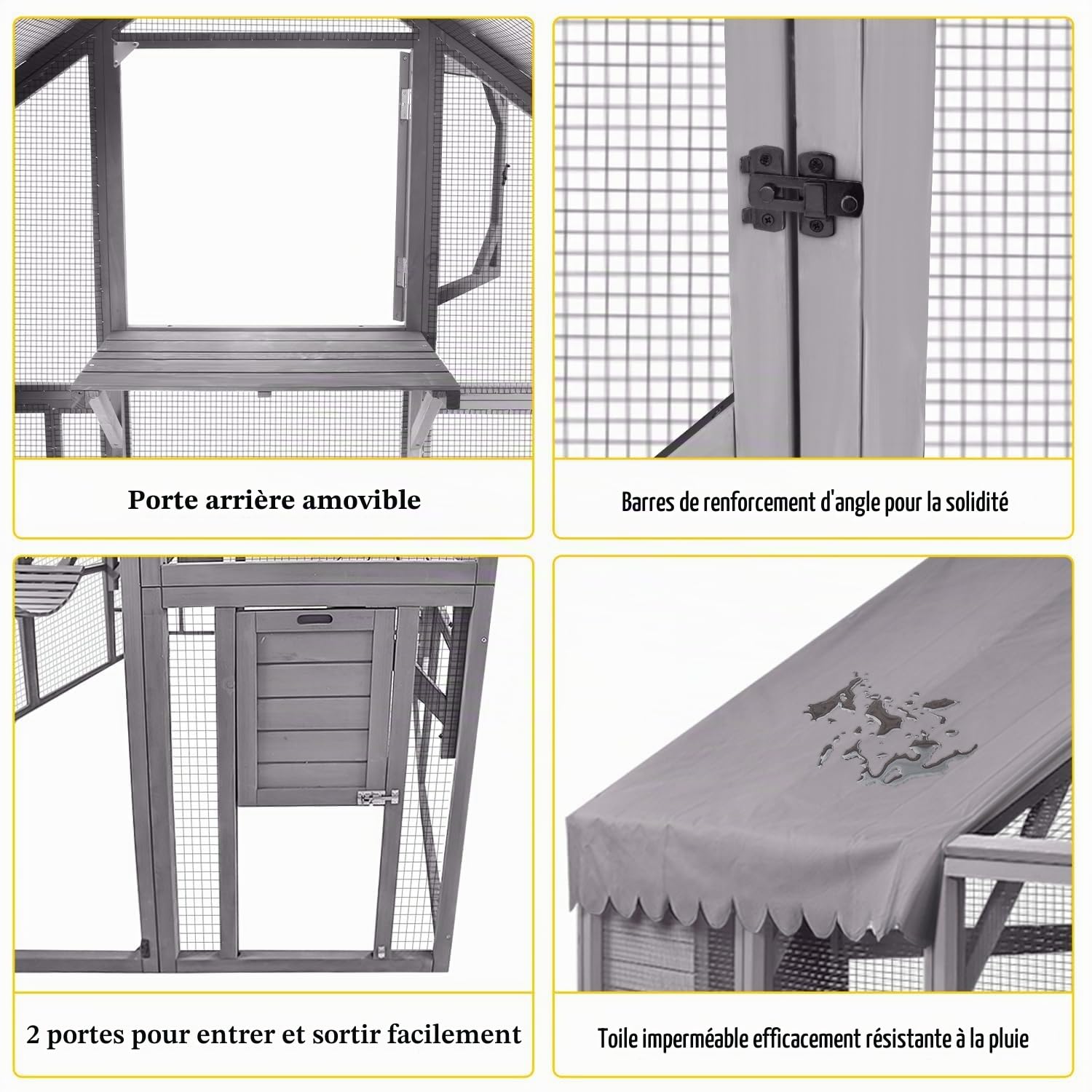 Porte arrière amovible

Barres de renforcement d'angle pour la solidité

2 portes pour entrer et sortir facilement

Toile imperméable efficacement résistante à la pluie