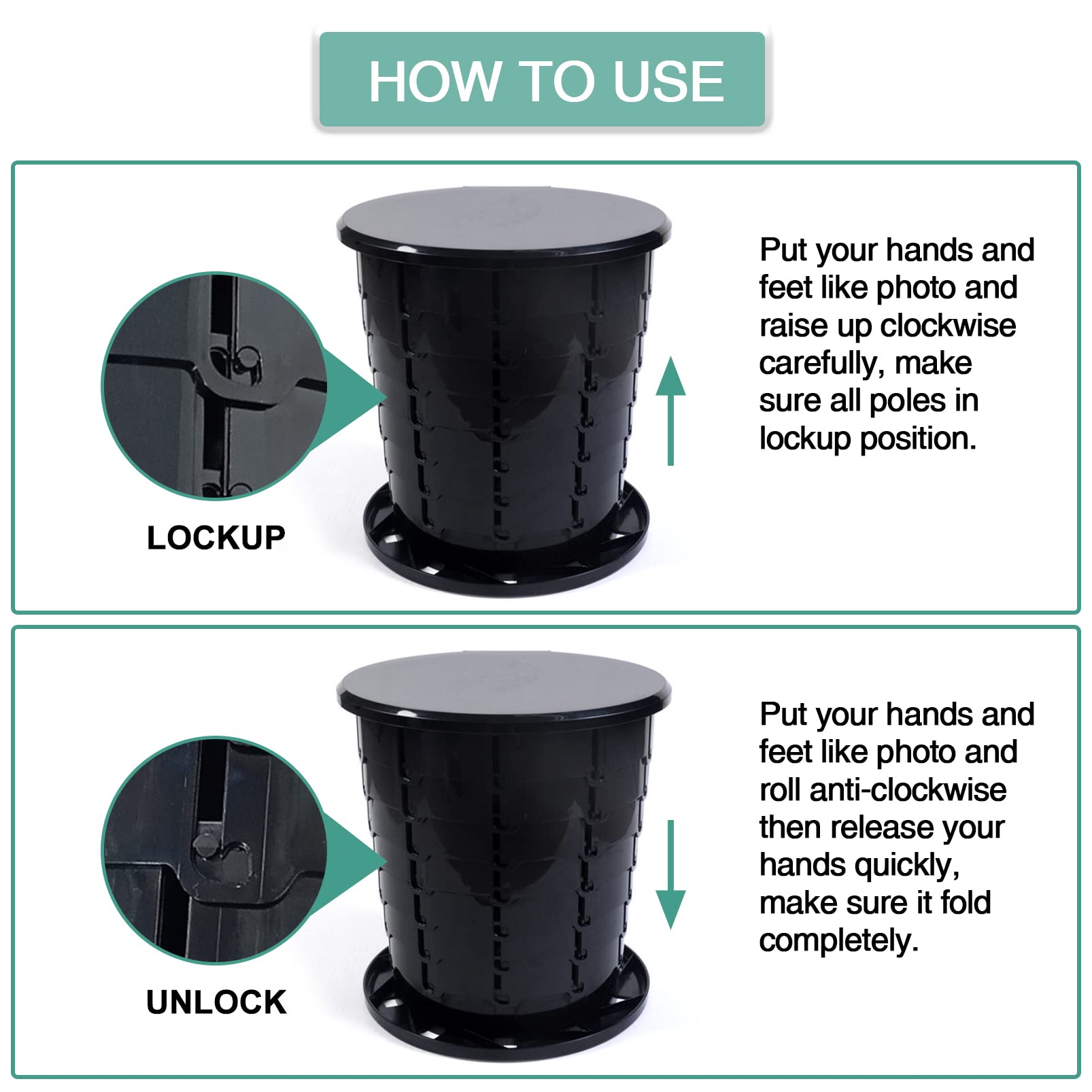 HOW TO USE

LOCKUP

Put your hands and feet like photo and raise up clockwise carefully, make sure all poles in lockup position.

UNLOCK

Put your hands and feet like photo and roll anti-clockwise then release your hands quickly, make sure it fold completely.