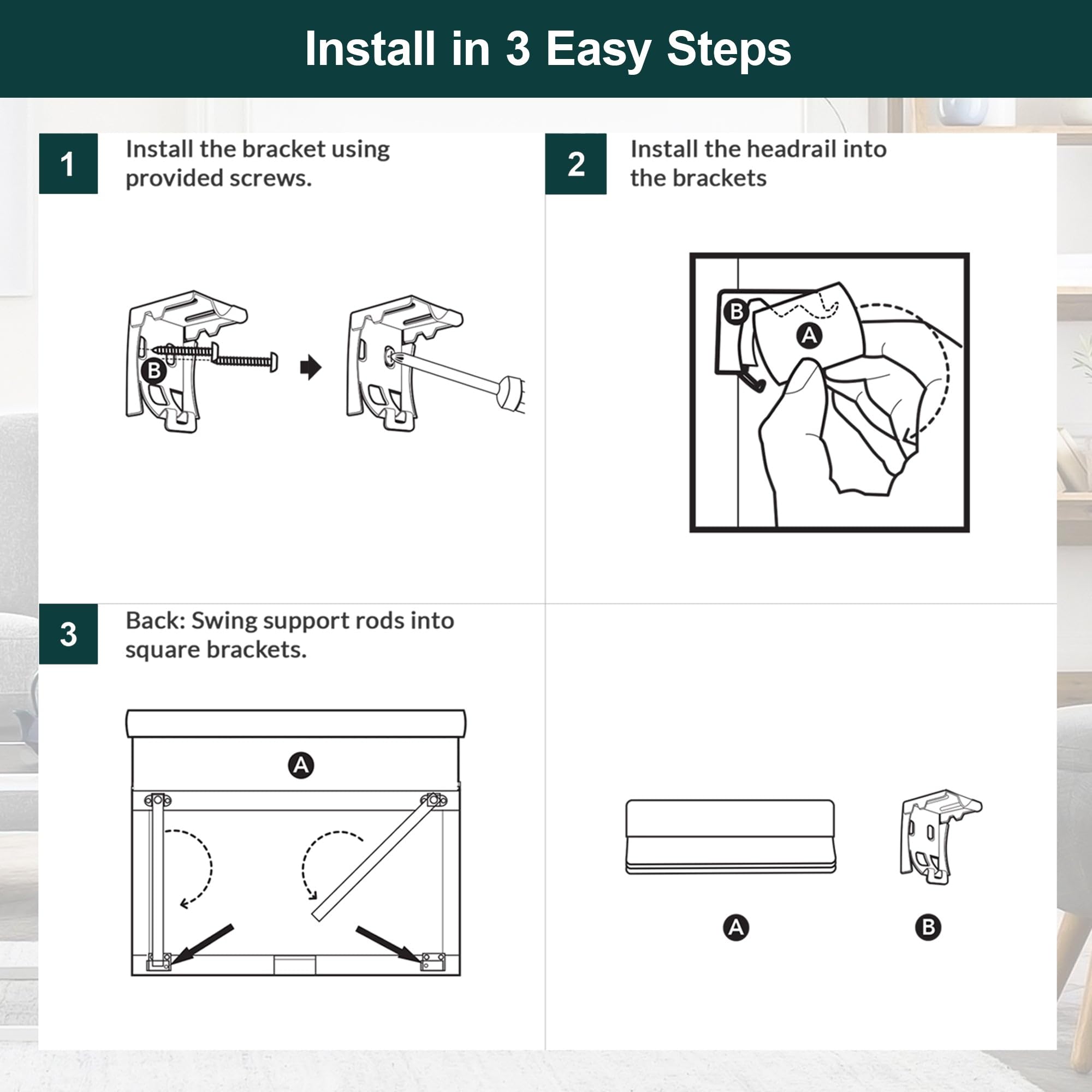 Install in 3 Easy Steps

1

Install the bracket using provided screws.

B

2

Install the headrail into the brackets

B

A

3

Back: Swing support rods into square brackets.

A

A

B