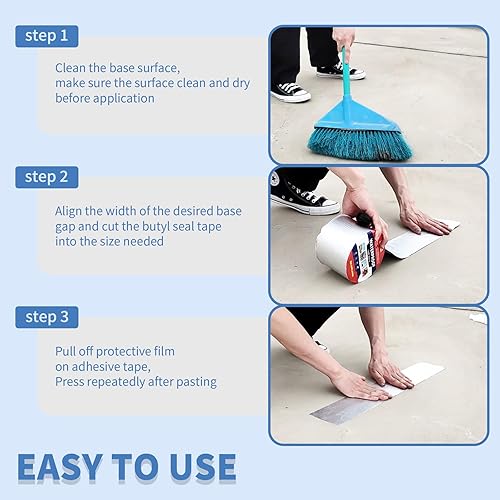 step 1

Clean the base surface, make sure the surface clean and dry before application

step 2

Align the width of the desired base gap and cut the butyl seal tape into the size needed

step 3

Pull off protective film on adhesive tape, Press repeatedly after pasting

EASY TO USE