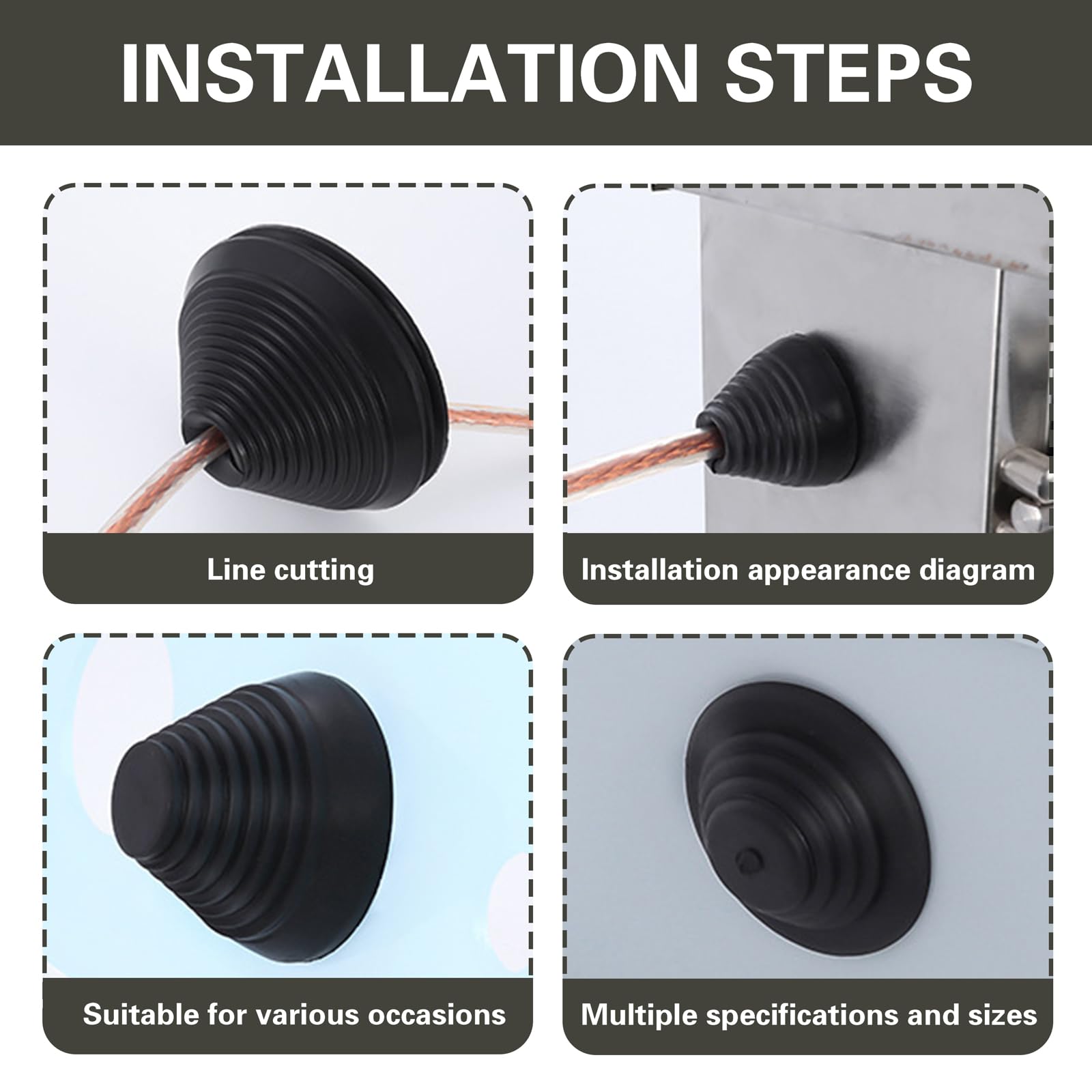 INSTALLATION STEPS

Line cutting

Installation appearance diagram

Suitable for various occasions

Multiple specifications and sizes