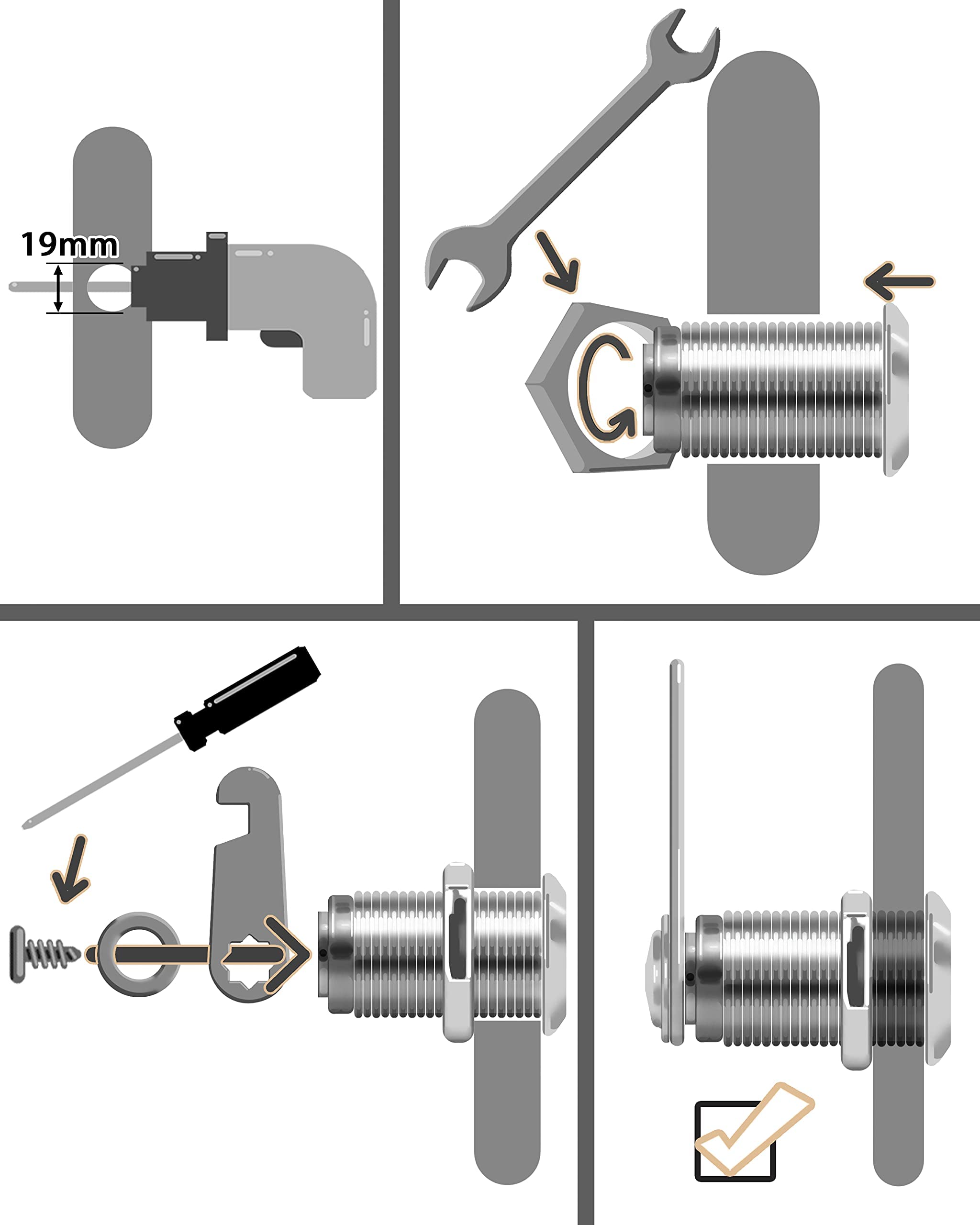 19mm