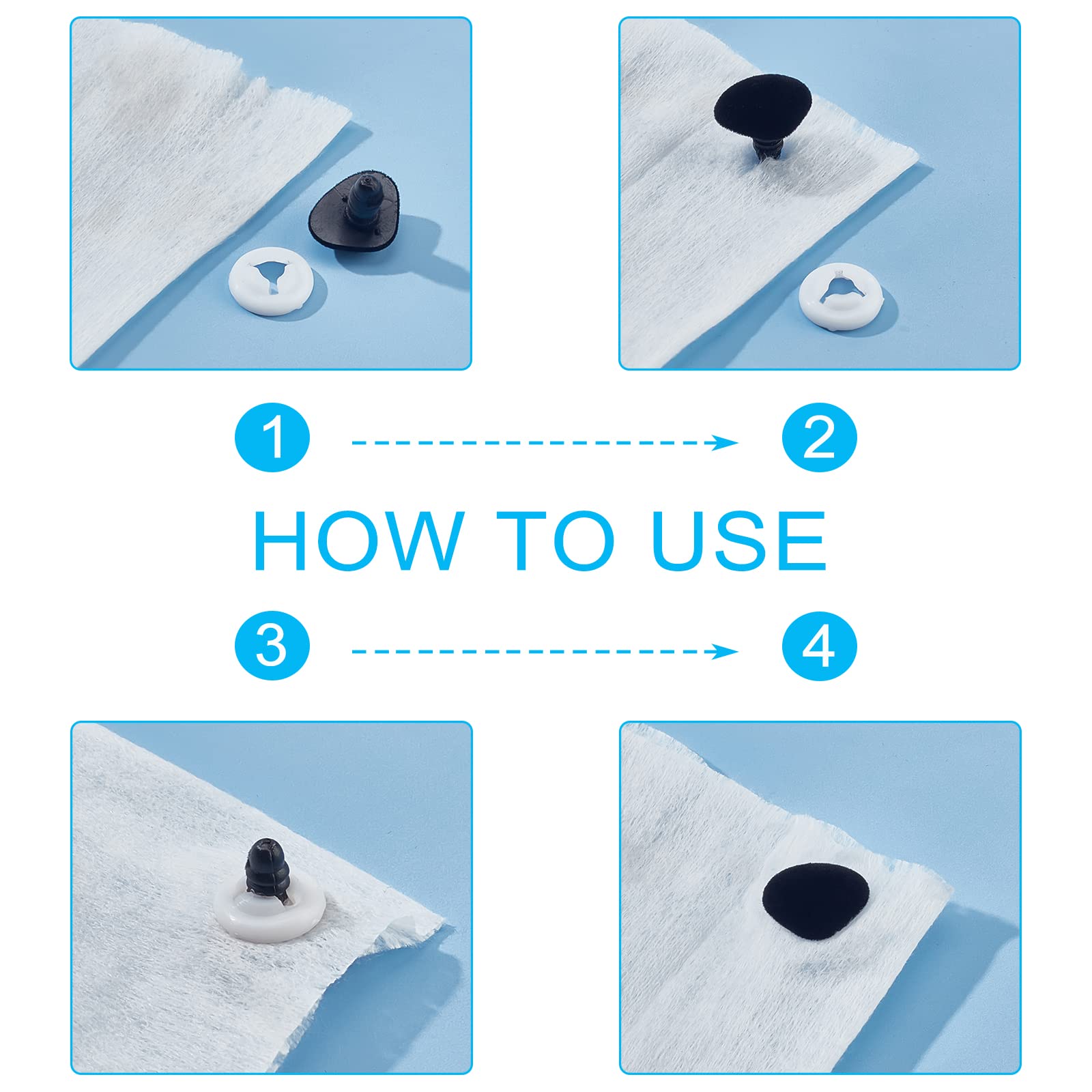 1

2

HOW TO USE

3

4