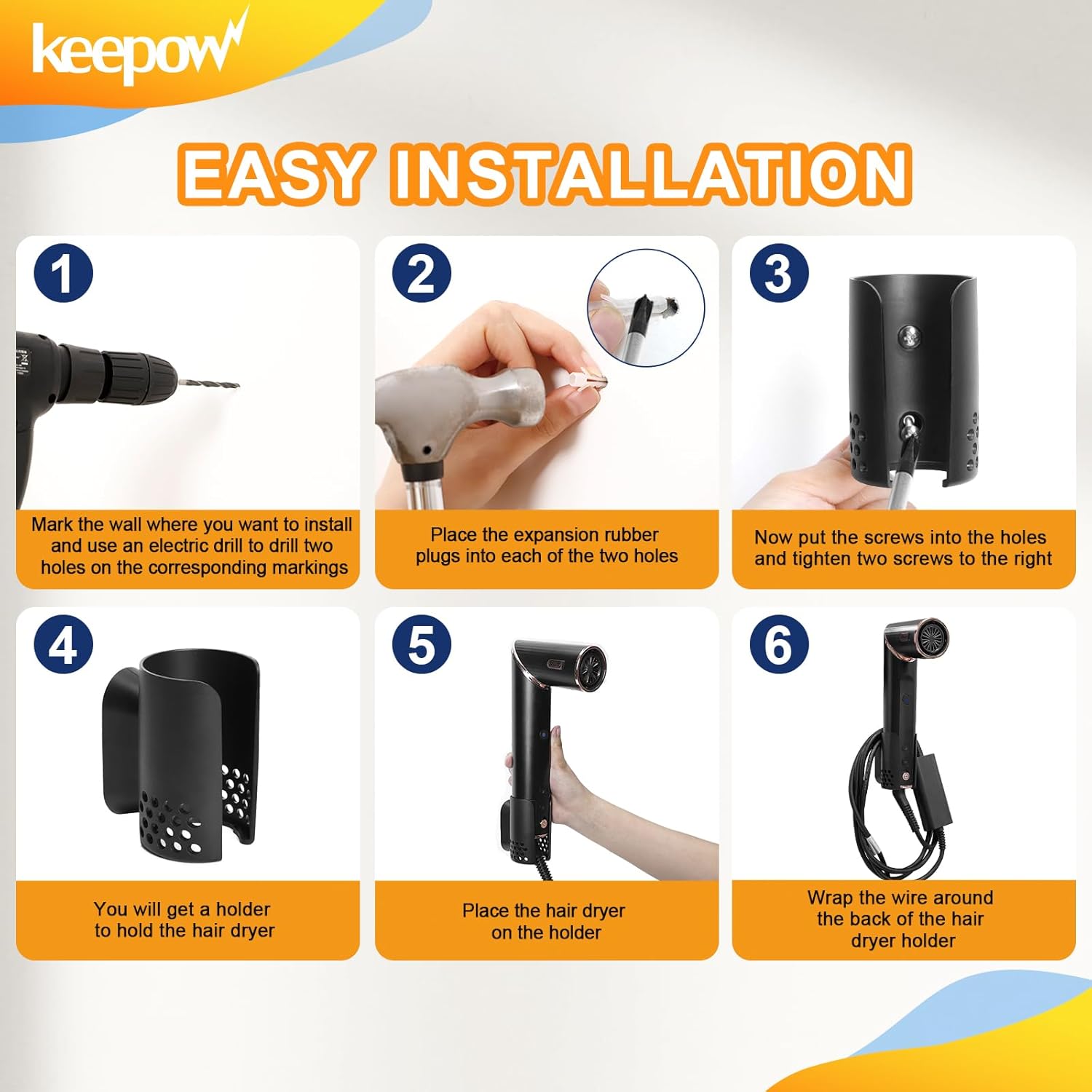 keepow

EASY INSTALLATION

1

Mark the wall where you want to install and use an electric drill to drill two holes on the corresponding markings

2

Place the expansion rubber plugs into each of the two holes

3

Now put the screws into the holes and tighten two screws to the right

4

You will get a holder to hold the hair dryer

5

Place the hair dryer on the holder

6

Wrap the wire around the back of the hair dryer holder