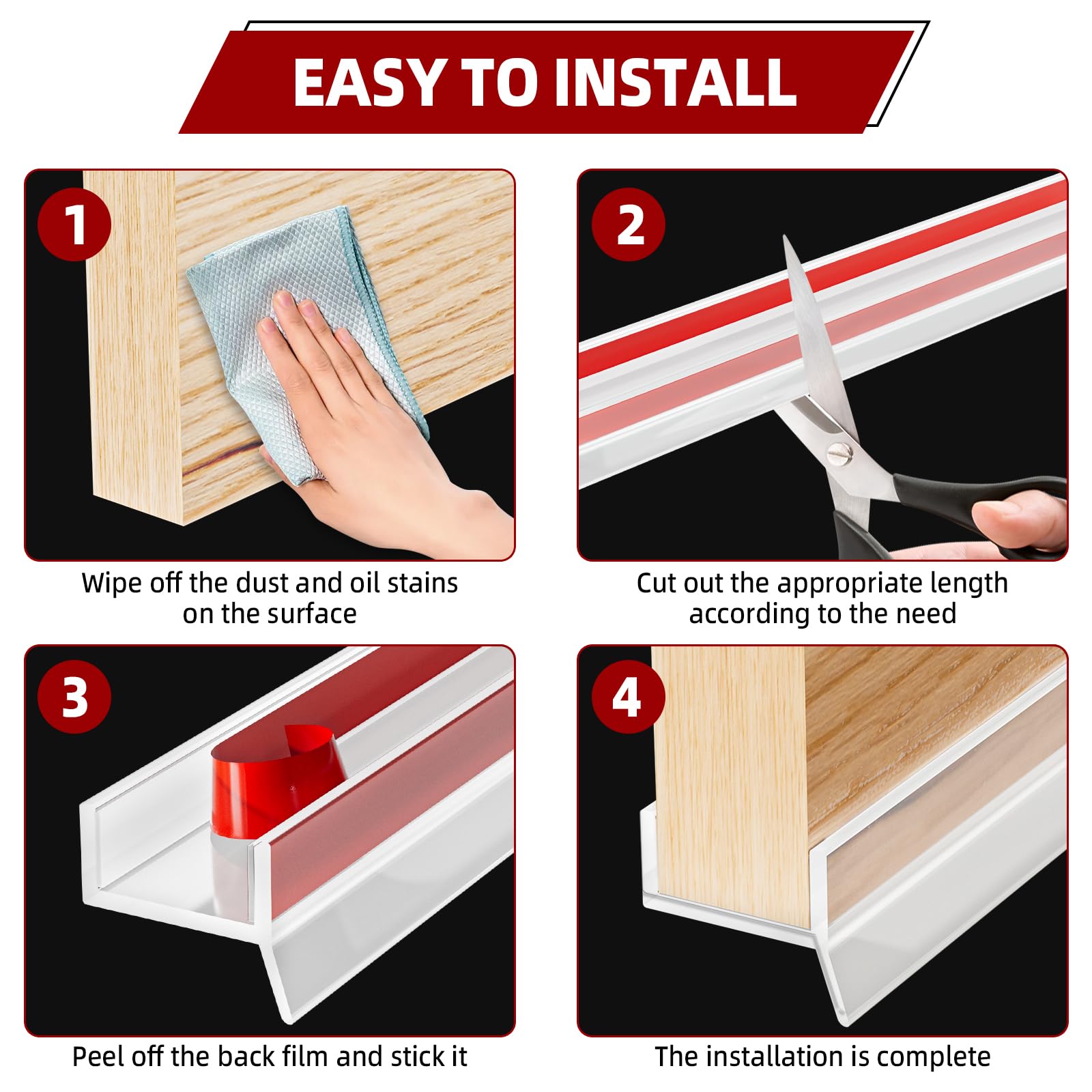 EASY TO INSTALL

1

Wipe off the dust and oil stains on the surface

2

Cut out the appropriate length according to the need

3

Peel off the back film and stick it

4

The installation is complete