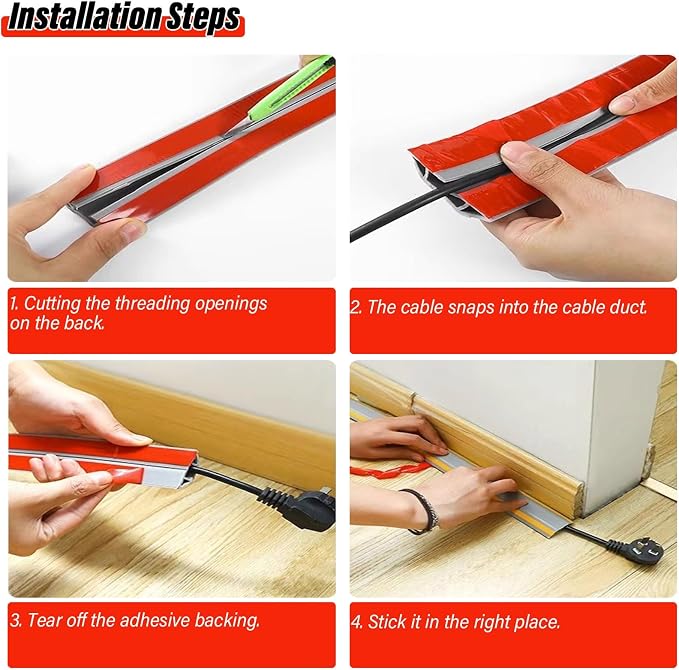 Installation Steps

1. Cutting the threading openings on the back.

2. The cable snaps into the cable duct.

3. Tear off the adhesive backing.

4. Stick it in the right place.