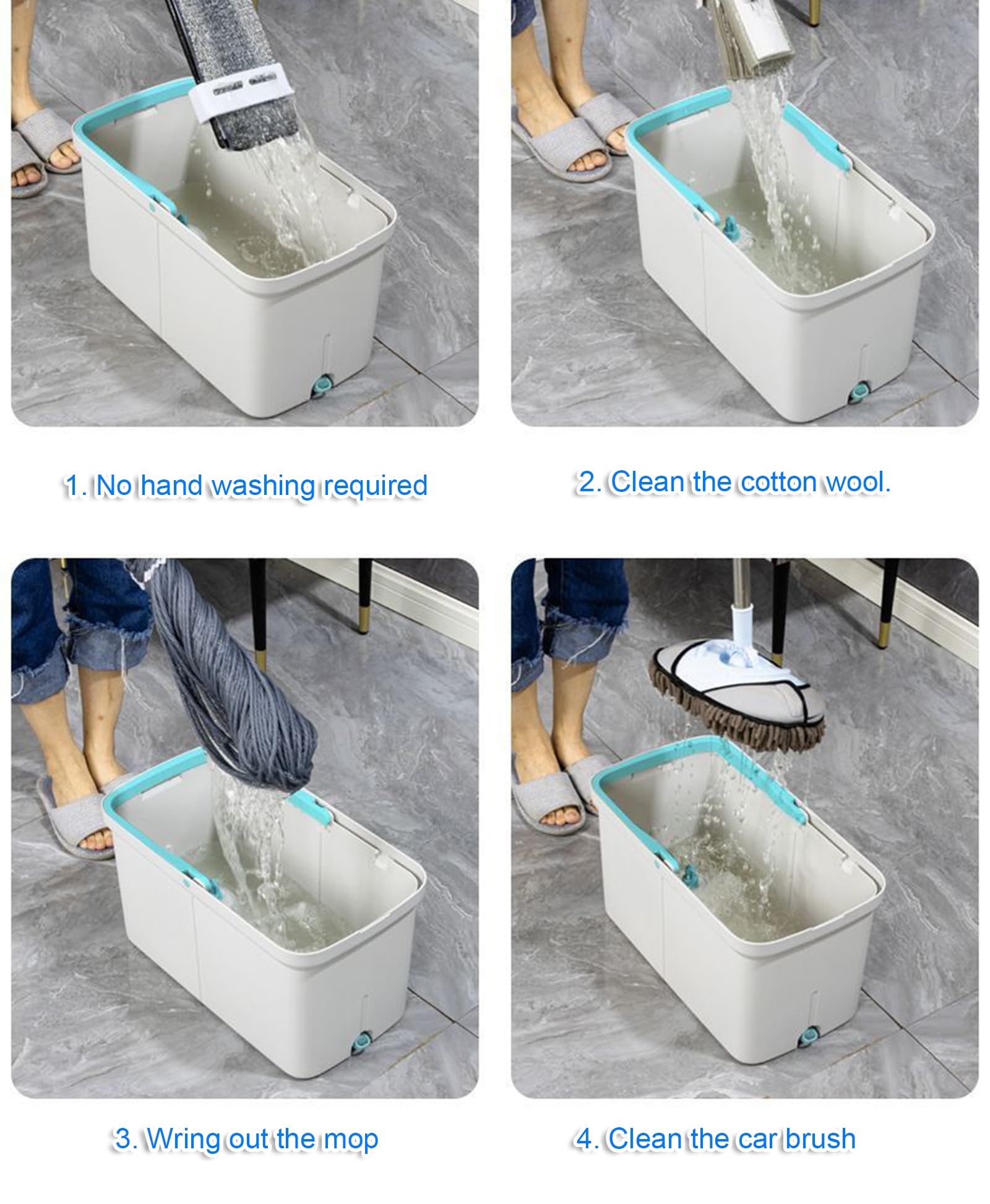 1. No hand washing required

2. Clean the cotton wool.

3. Wring out the mop

4. Clean the car brush