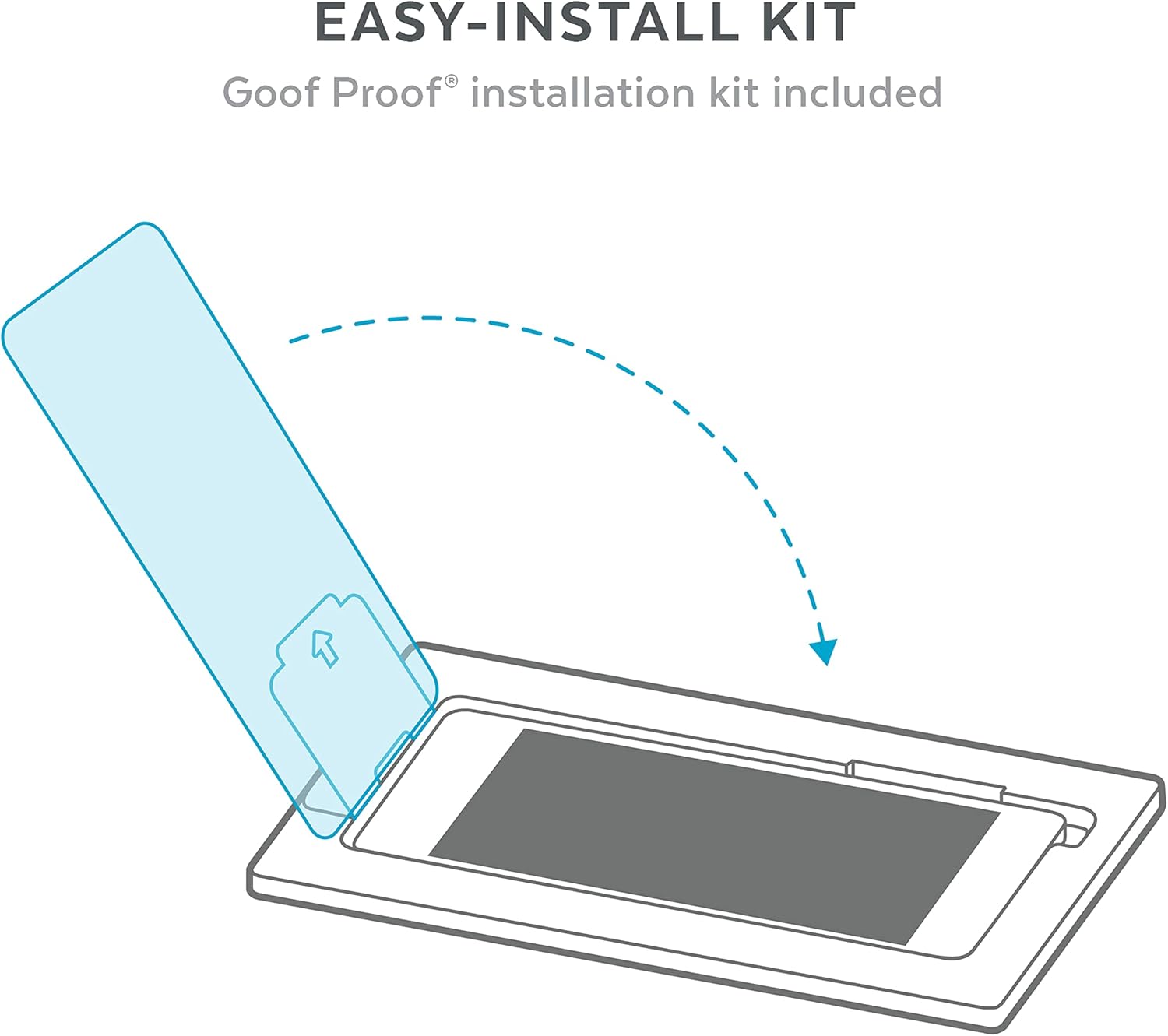 EASY-INSTALL KIT

Goof Proof® installation kit included