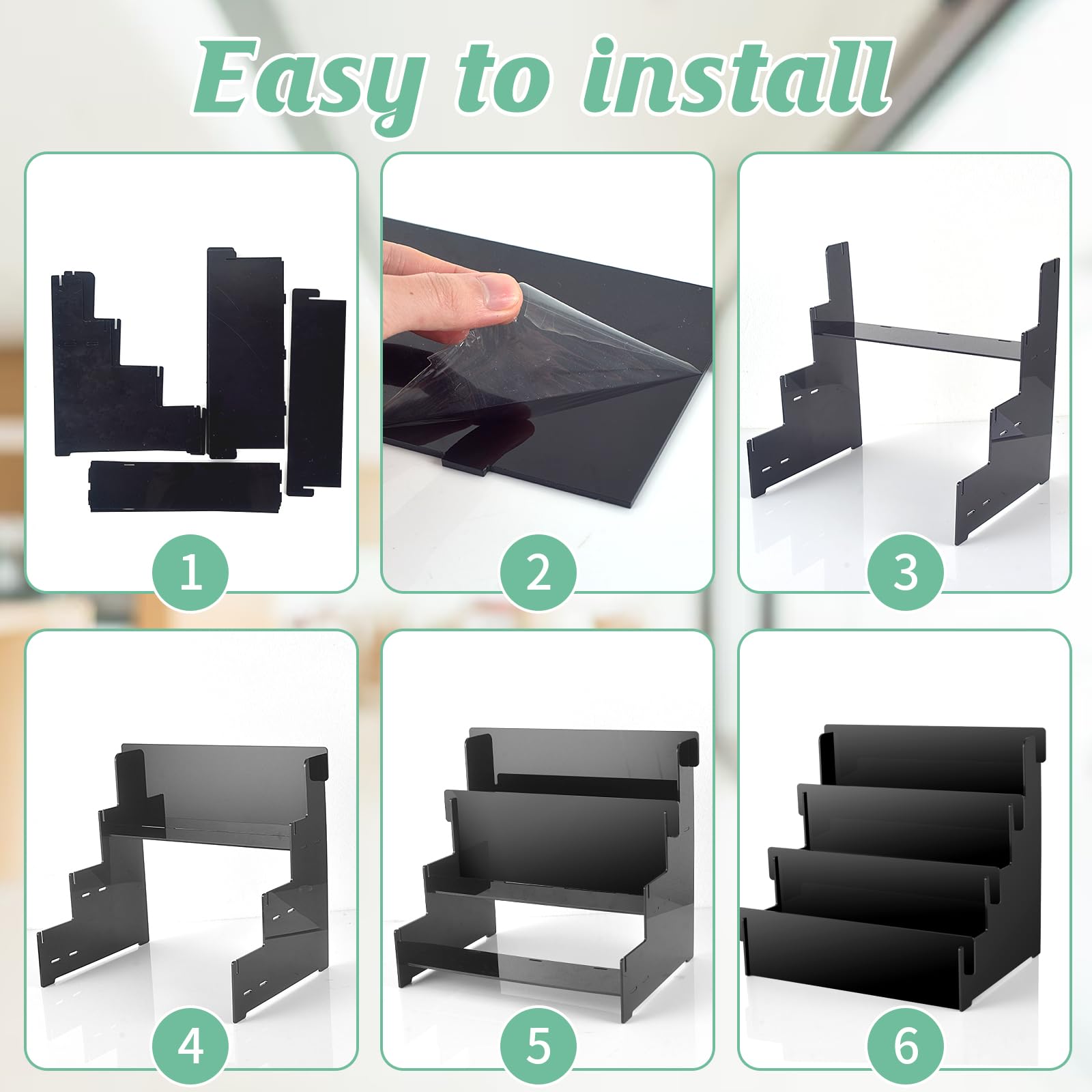 Easy to install

1

2

3

4

5

6