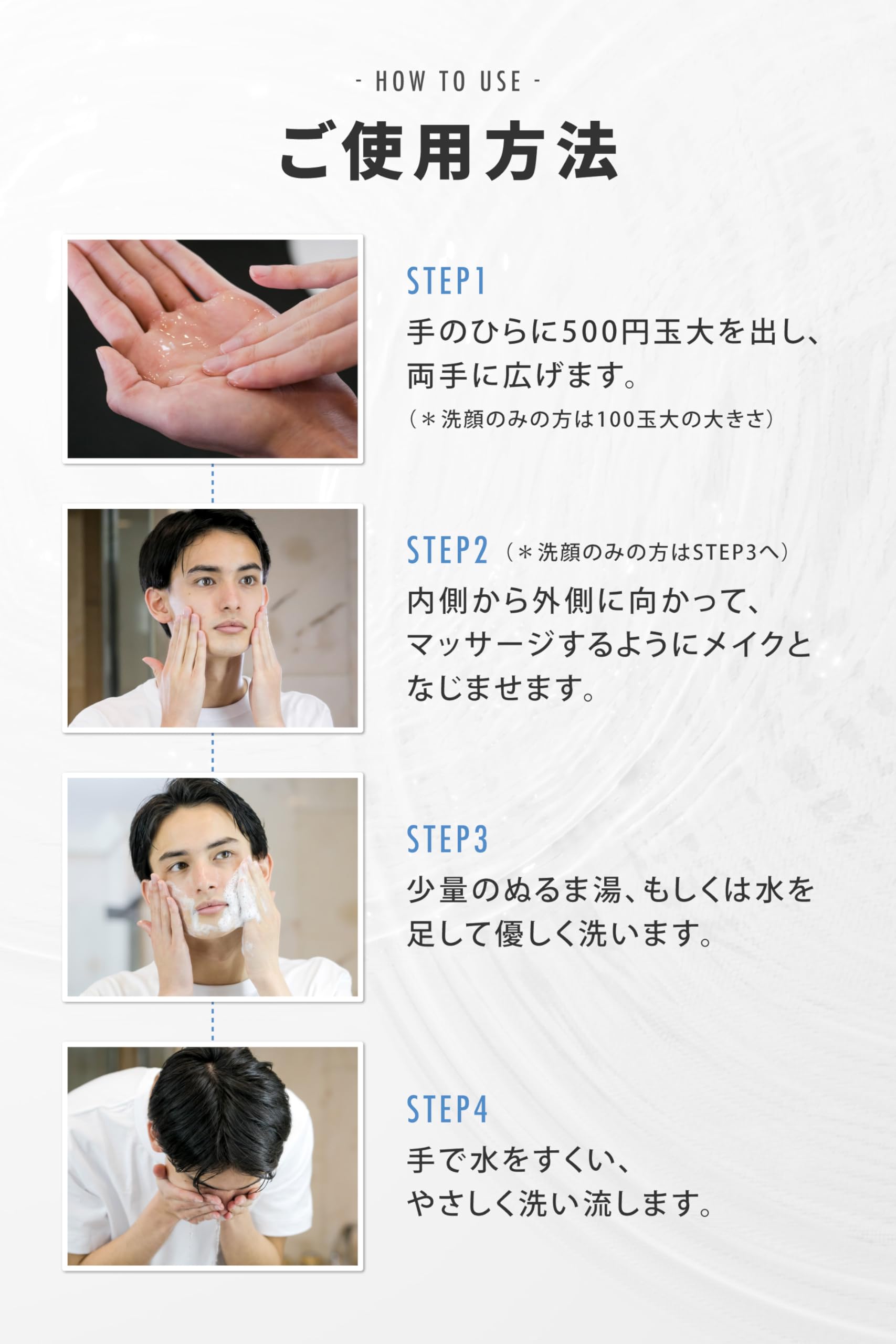 - HOW TO USE -

ご使用方法

STEP1

手のひらに500円玉大を出し、両手に広げます。

（＊洗顔のみの方は100玉大の大きさ）

STEP2 （＊洗顔のみの方はSTEP3へ）

内側から外側に向かって、マッサージするようにメイクとなじませます。

STEP3

少量のぬるま湯、もしくは水を足して優しく洗います。

STEP4

手で水をすくい、やさしく洗い流します。