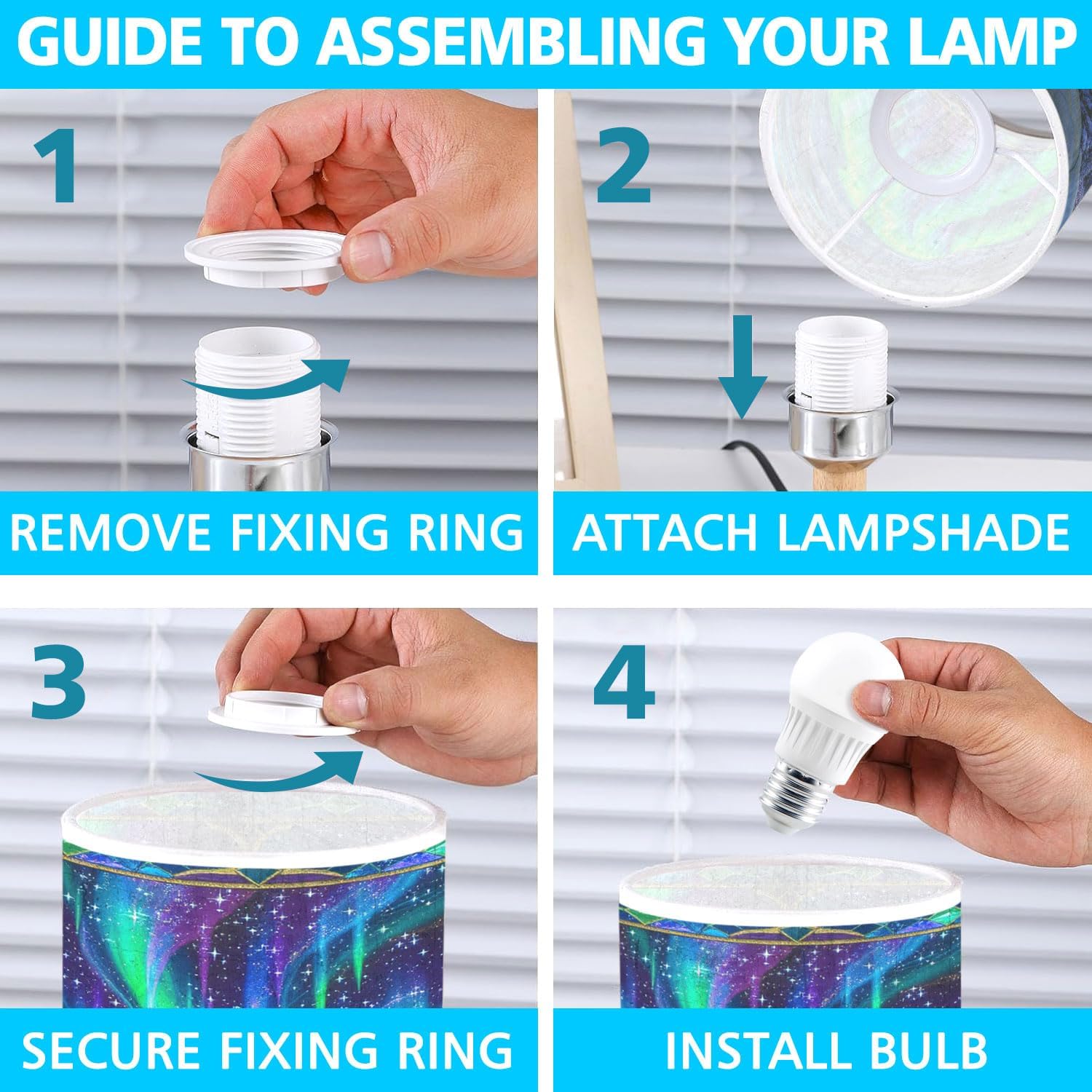 GUIDE TO ASSEMBLING YOUR LAMP

1

REMOVE FIXING RING

2

ATTACH LAMPSHADE

3

SECURE FIXING RING

4

INSTALL BULB