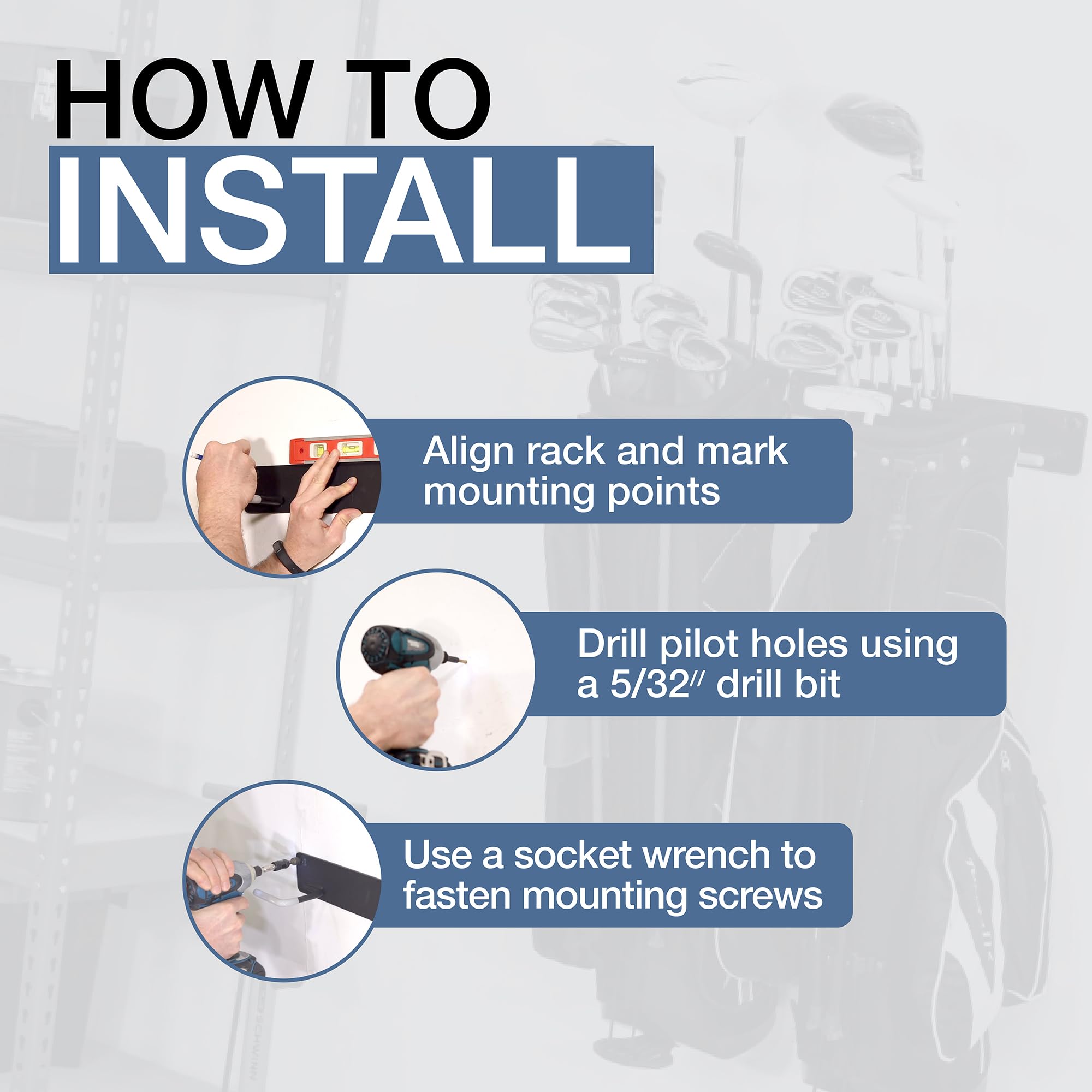 HOW TO
INSTALL

Align rack and mark mounting points

Drill pilot holes using a 5/32″ drill bit

Use a socket wrench to fasten mounting screws