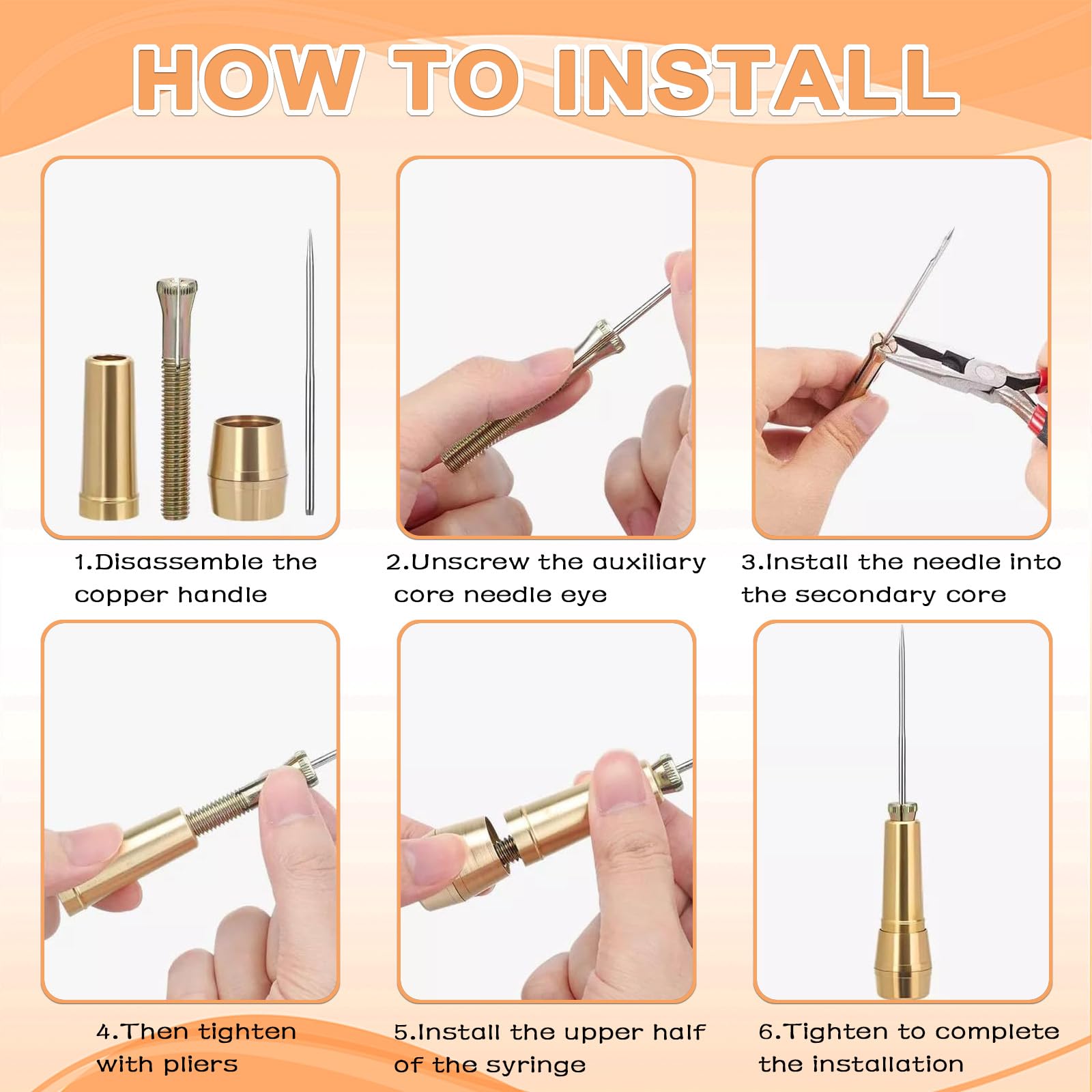 HOW TO INSTALL

1.Disassemble the copper handle

2.Unscrew the auxiliary core needle eye

3.Install the needle into the secondary core

4.Then tighten with pliers

5.Install the upper half of the syringe

6.Tighten to complete the installation