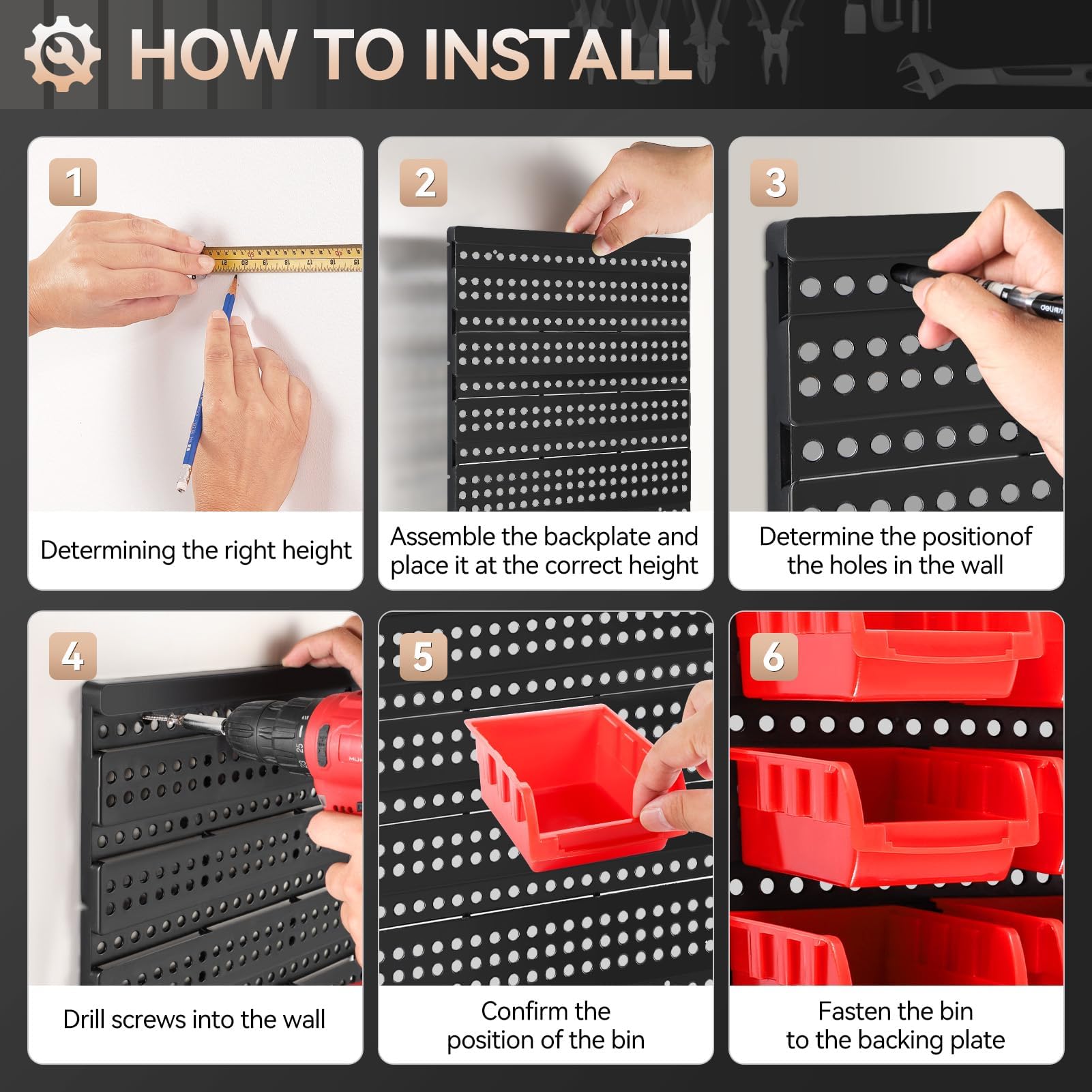 HOW TO INSTALL

1
Determining the right height

2
Assemble the backplate and place it at the correct height

3
Determine the positionof the holes in the wall

4
Drill screws into the wall

5
Confirm the position of the bin

6
Fasten the bin to the backing plate