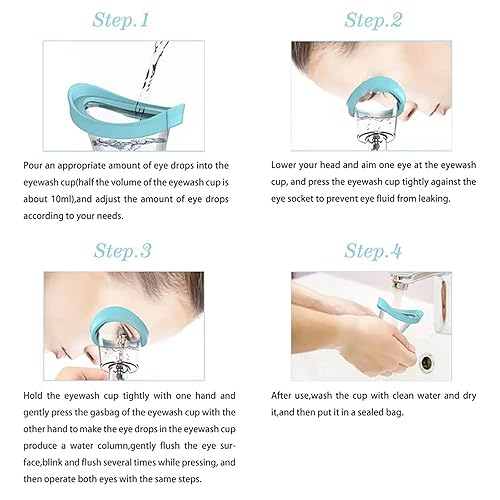 Step.1

Pour an appropriate amount of eye drops into the eyewash cup(half the volume of the eyewash cup is about 10ml),and adjust the amount of eye drops according to your needs.

Step.2

Lower your head and aim one eye at the eyewash cup, and press the eyewash cup tightly against the eye socket to prevent eye fluid from leaking.

Step.3

Hold the eyewash cup tightly with one hand and gently press the gasbag of the eyewash cup with the other hand to make the eye drops in the eyewash cup produce a water column,gently flush the eye surface,blink and flush several times while pressing, and then operate both eyes with the same steps.

Step.4

After use,wash the cup with clean water and dry it,and then put it in a sealed bag.