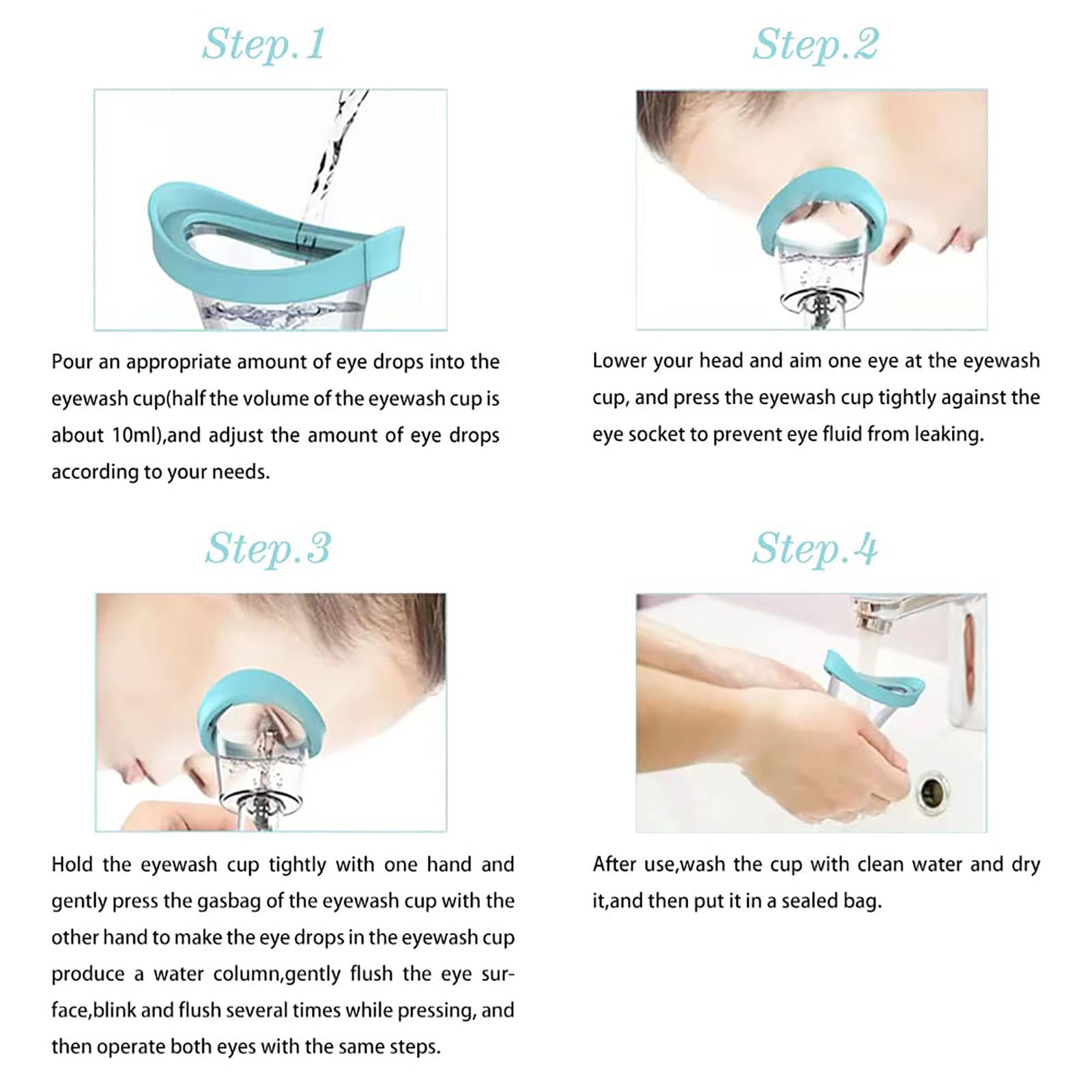 Step.1

Pour an appropriate amount of eye drops into the eyewash cup(half the volume of the eyewash cup is about 10ml),and adjust the amount of eye drops according to your needs.

Step.2

Lower your head and aim one eye at the eyewash cup, and press the eyewash cup tightly against the eye socket to prevent eye fluid from leaking.

Step.3

Hold the eyewash cup tightly with one hand and gently press the gasbag of the eyewash cup with the other hand to make the eye drops in the eyewash cup produce a water column,gently flush the eye surface,blink and flush several times while pressing, and then operate both eyes with the same steps.

Step.4

After use,wash the cup with clean water and dry it,and then put it in a sealed bag.