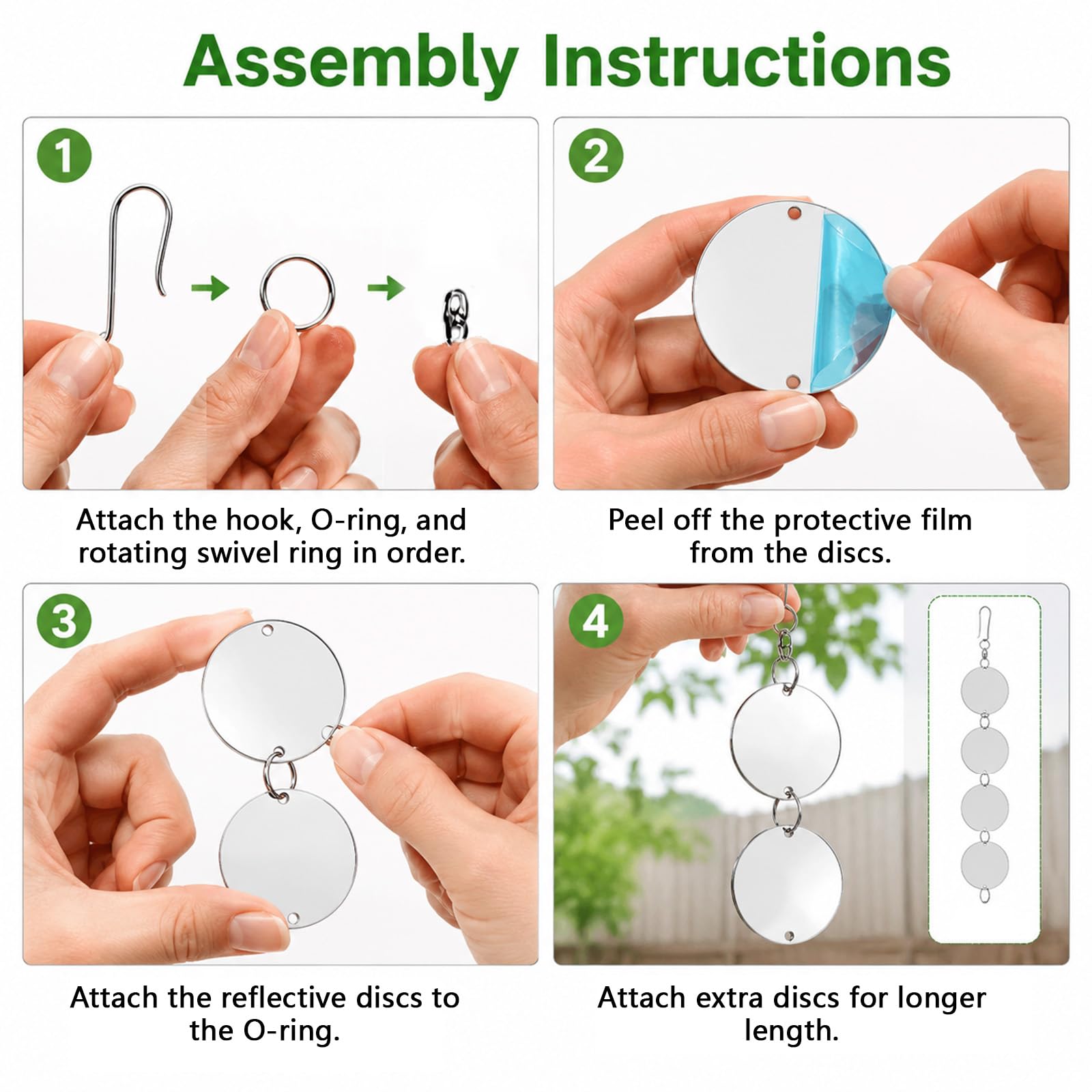 Assembly Instructions

1

Attach the hook, O-ring, and rotating swivel ring in order.

2

Peel off the protective film from the discs.

3

Attach the reflective discs to the O-ring.

4

Attach extra discs for longer length.