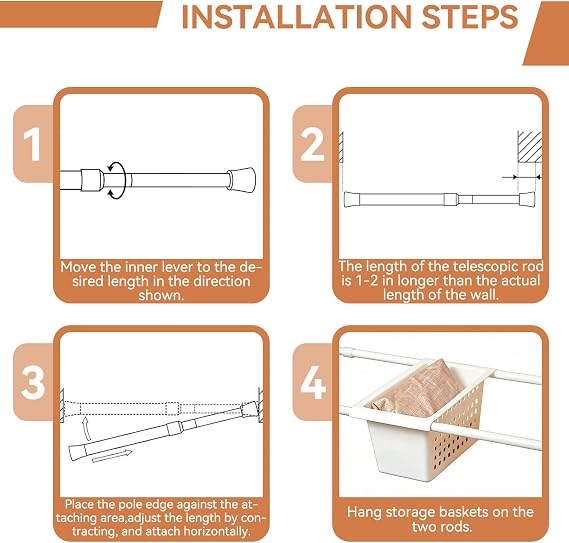 INSTALLATION STEPS

1

Move the inner lever to the desired length in the direction shown.

2

The length of the telescopic rod is 1-2 in longer than the actual length of the wall.

3

Place the pole edge against the attaching area,adjust the length by contracting, and attach horizontally.

4

Hang storage baskets on the two rods.