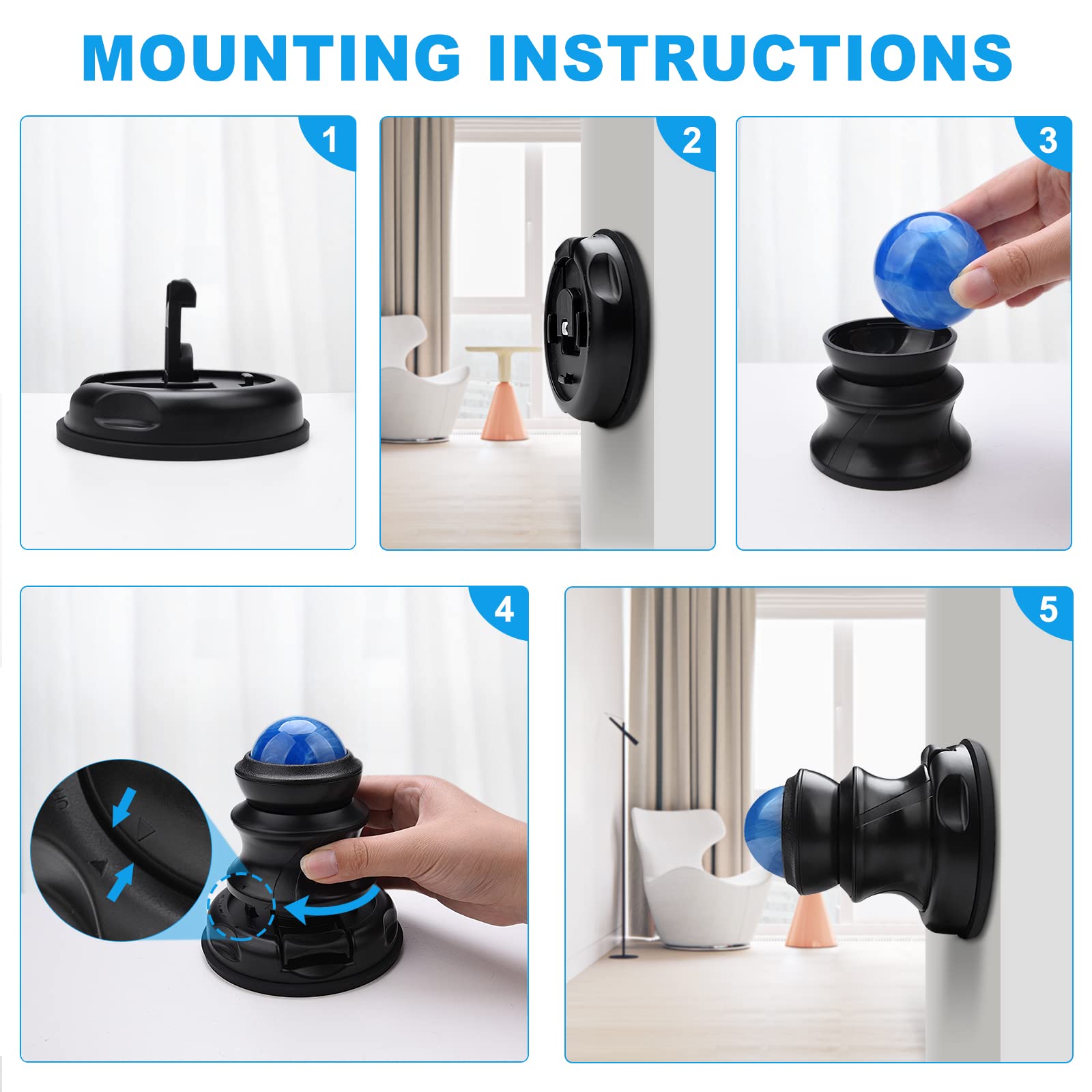 MOUNTING INSTRUCTIONS

1

2

3

4

5