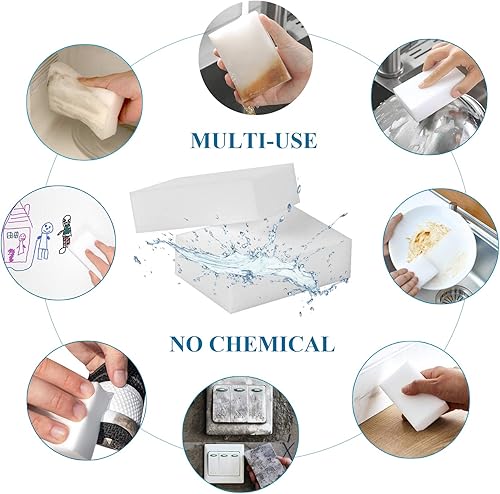 MULTI-USE

NO CHEMICAL