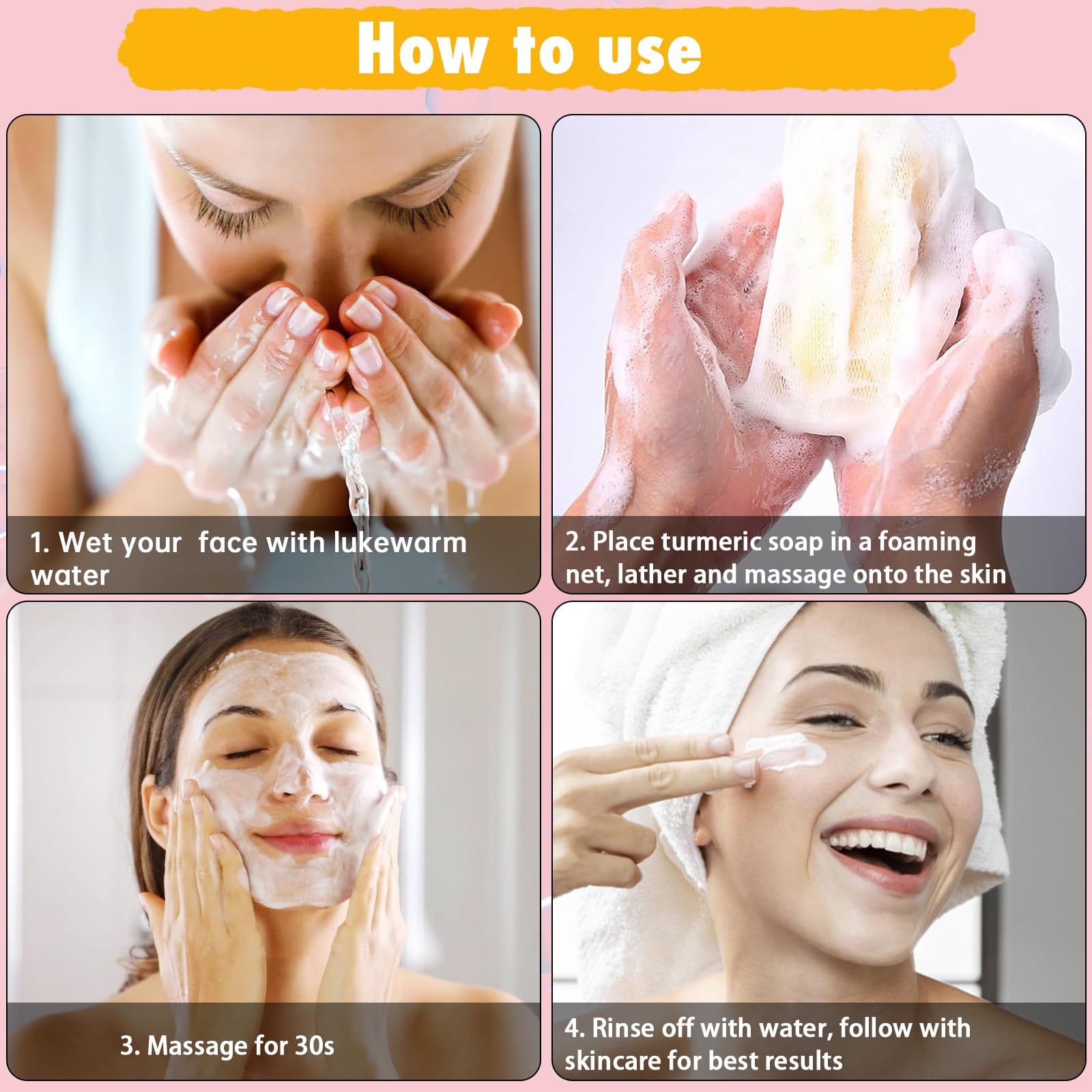 How to use

1. Wet your face with lukewarm water

2. Place turmeric soap in a foaming net, lather and massage onto the skin

3. Massage for 30s

4. Rinse off with water, follow with skincare for best results