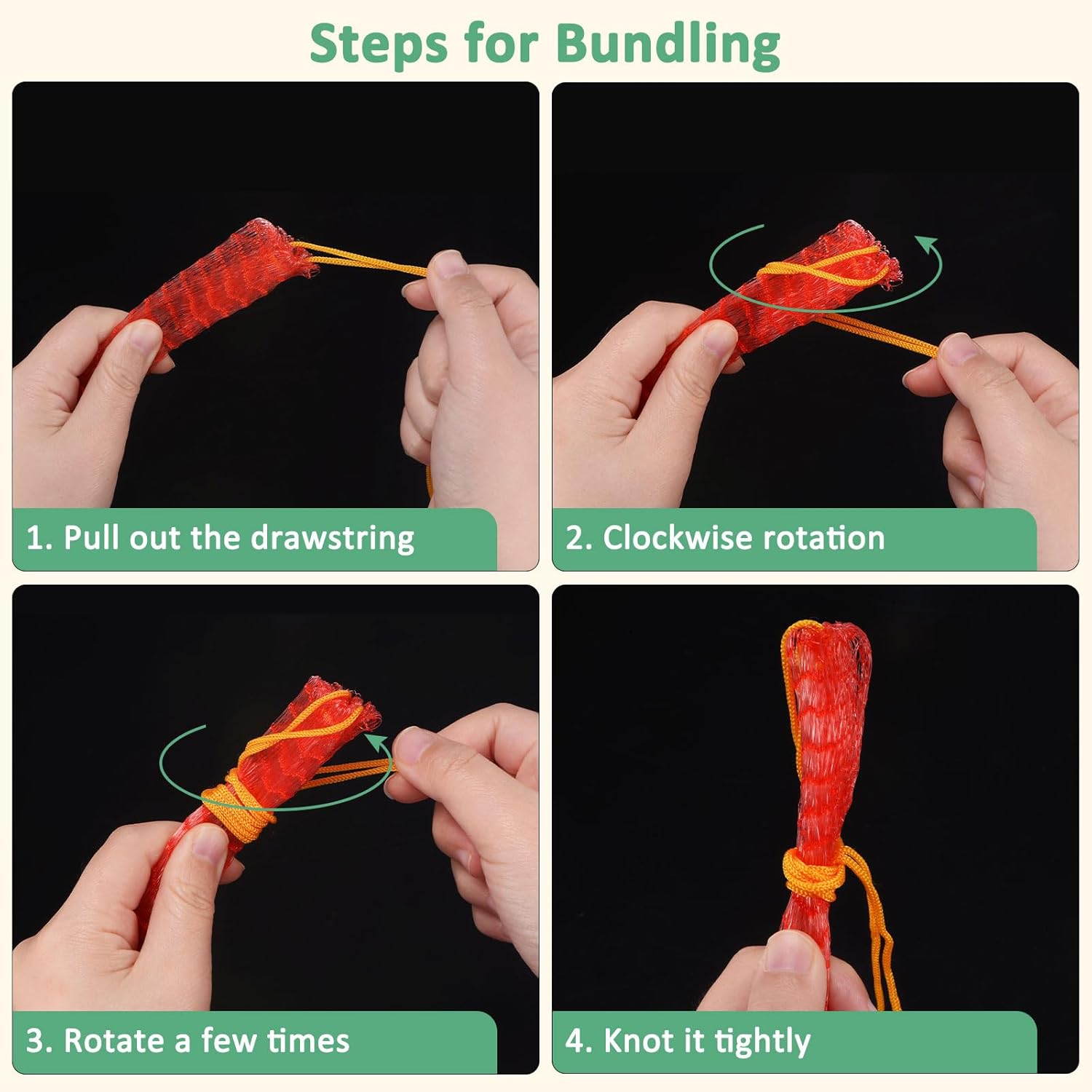 Steps for Bundling

1. Pull out the drawstring

2. Clockwise rotation

3. Rotate a few times

4. Knot it tightly