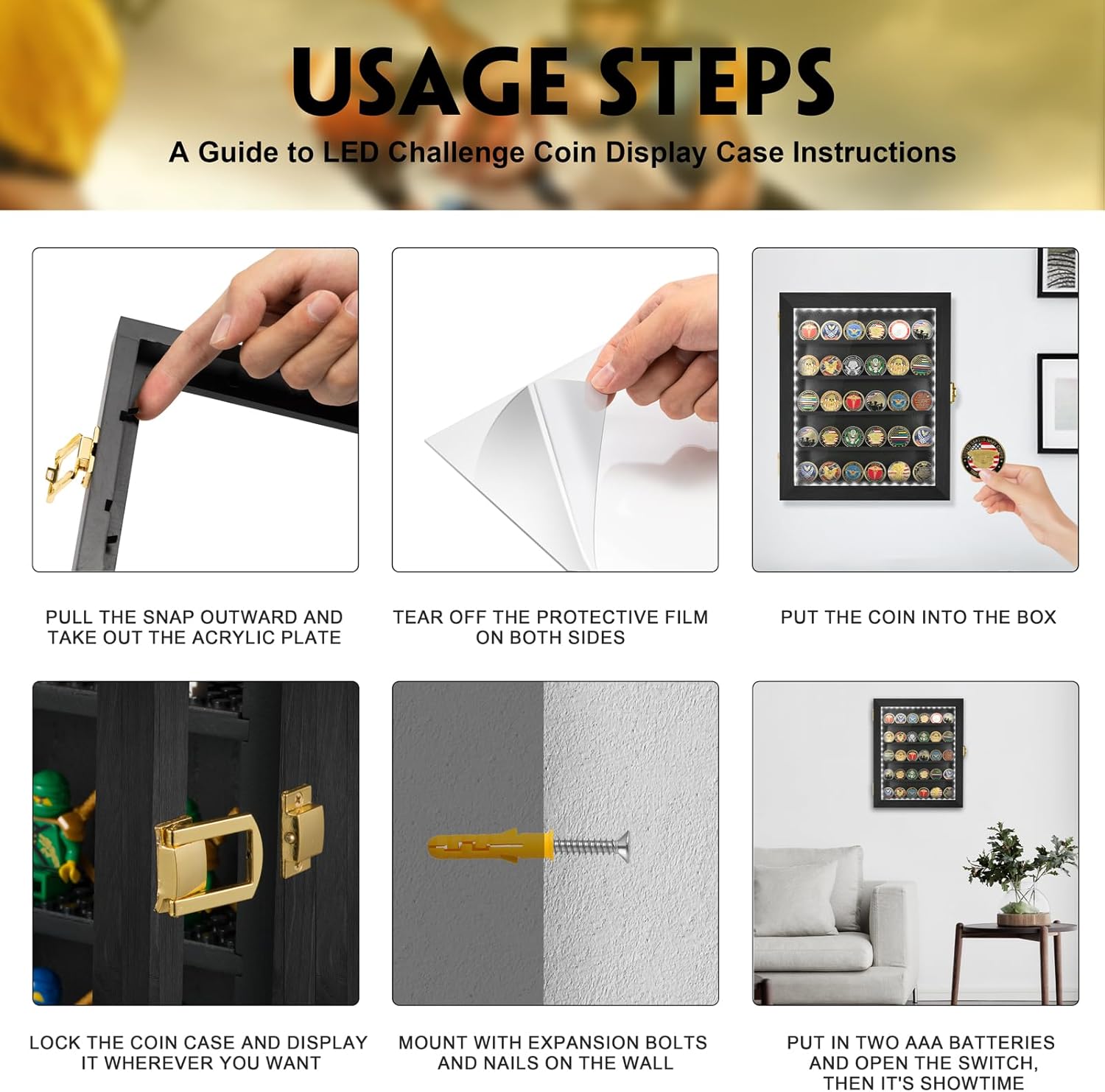 USAGE STEPS

A Guide to LED Challenge Coin Display Case Instructions

PULL THE SNAP OUTWARD AND TAKE OUT THE ACRYLIC PLATE

TEAR OFF THE PROTECTIVE FILM ON BOTH SIDES

PUT THE COIN INTO THE BOX

LOCK THE COIN CASE AND DISPLAY IT WHEREVER YOU WANT

MOUNT WITH EXPANSION BOLTS AND NAILS ON THE WALL

PUT IN TWO AAA BATTERIES AND OPEN THE SWITCH, THEN IT'S SHOWTIME