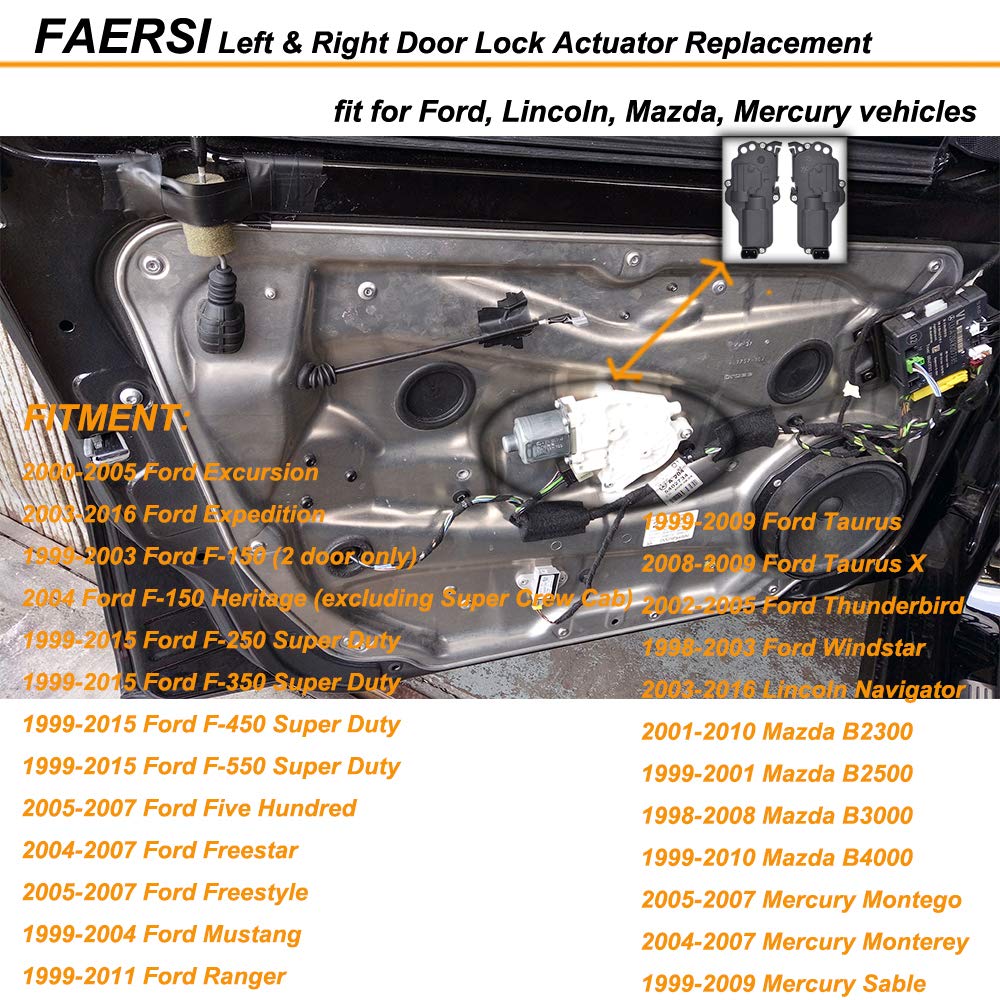 FAERSI Left & Right Door Lock Actuator Replacement

fit for Ford, Lincoln, Mazda, Mercury vehicles

FITMENT:

2000-2005 Ford Excursion
2003-2016 Ford Expedition
1999-2003 Ford F-150 (2 door only)
2004 Ford F-150 Heritage (excluding Super Crew Cab)
1999-2015 Ford F-250 Super Duty
1999-2015 Ford F-350 Super Duty
1999-2015 Ford F-450 Super Duty
1999-2015 Ford F-550 Super Duty
2005-2007 Ford Five Hundred
2004-2007 Ford Freestar
2005-2007 Ford Freestyle
1999-2004 Ford Mustang
1999-2011 Ford Ranger

1999-2009 Ford Taurus
2008-2009 Ford Taurus X
2002-2005 Ford Thunderbird
1998-2003 Ford Windstar
2003-2016 Lincoln Navigator
2001-2010 Mazda B2300
1999-2001 Mazda B2500
1998-2008 Mazda B3000
1999-2010 Mazda B4000
2005-2007 Mercury Montego
2004-2007 Mercury Monterey
1999-2009 Mercury Sable