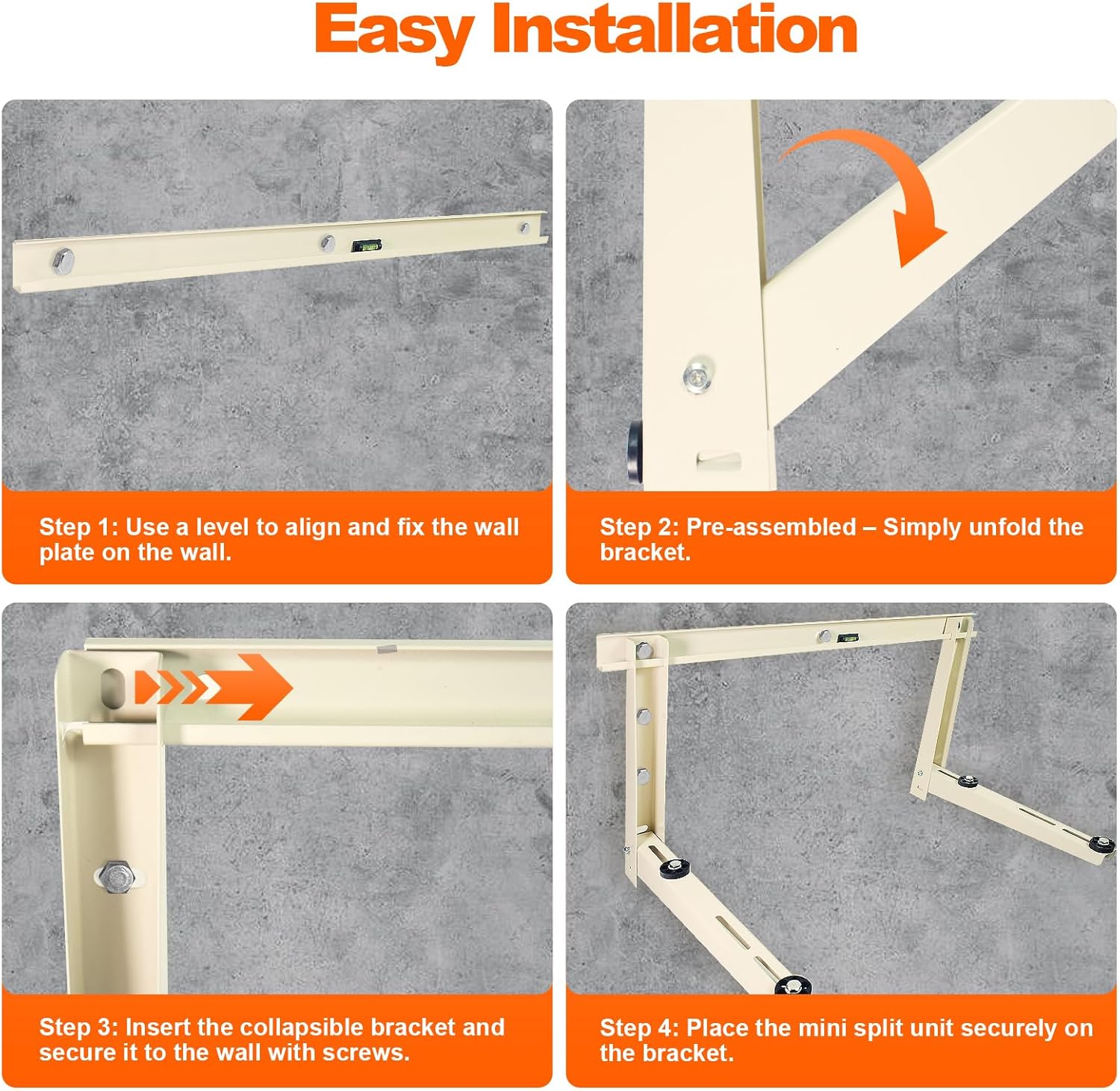 Easy Installation

Step 1: Use a level to align and fix the wall plate on the wall.

Step 2: Pre-assembled – Simply unfold the bracket.

Step 3: Insert the collapsible bracket and secure it to the wall with screws.

Step 4: Place the mini split unit securely on the bracket.