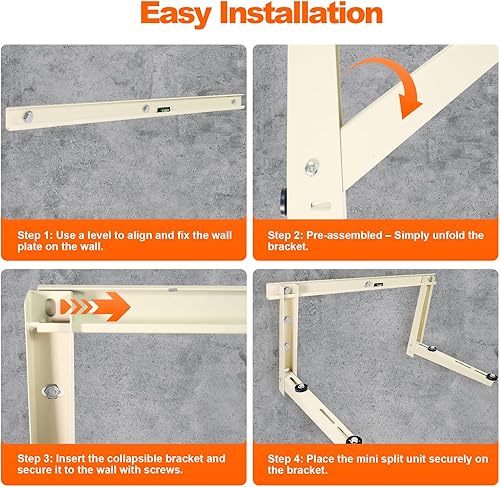 Easy Installation

Step 1: Use a level to align and fix the wall plate on the wall.

Step 2: Pre-assembled – Simply unfold the bracket.

Step 3: Insert the collapsible bracket and secure it to the wall with screws.

Step 4: Place the mini split unit securely on the bracket.