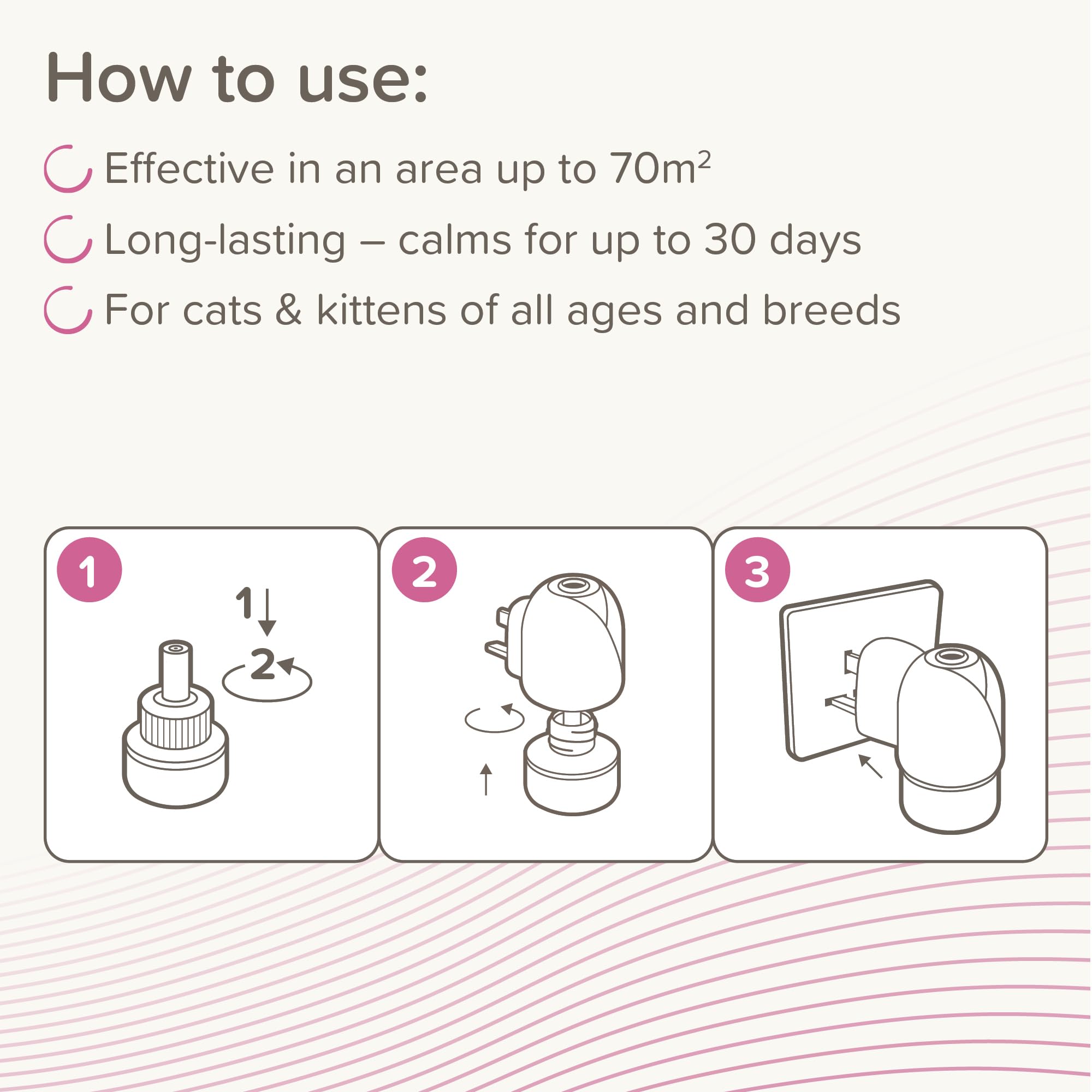 How to use:

Effective in an area up to $70m^2$

Long-lasting – calms for up to 30 days

For cats & kittens of all ages and breeds

1

1

2

2

3