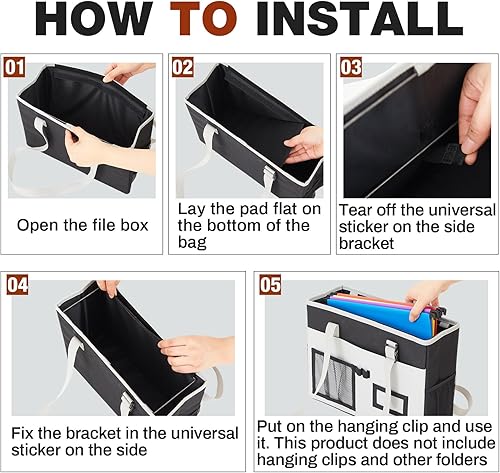 HOW TO INSTALL

01

Open the file box

02

Lay the pad flat on the bottom of the bag

03

Tear off the universal sticker on the side bracket

04

Fix the bracket in the universal sticker on the side

05

Put on the hanging clip and use it. This product does not include hanging clips and other folders